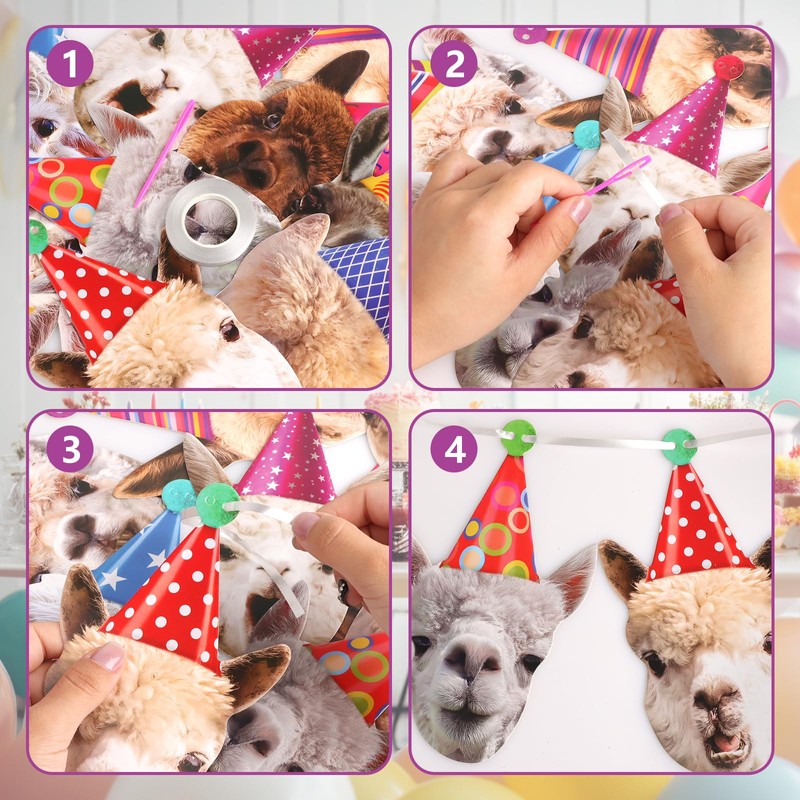 1
2
3
4