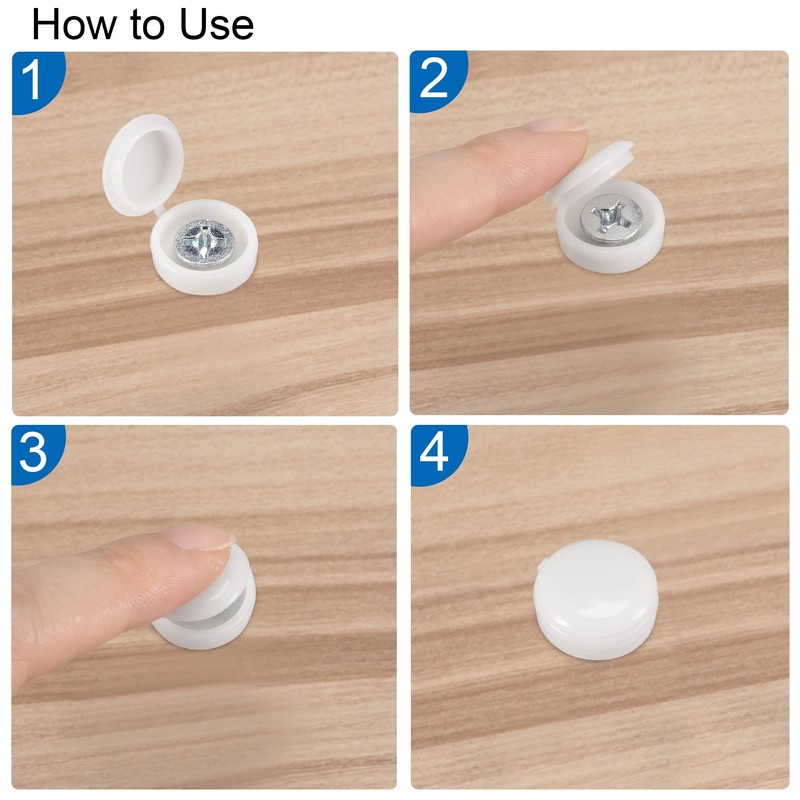 How to Use

1

2

3

4