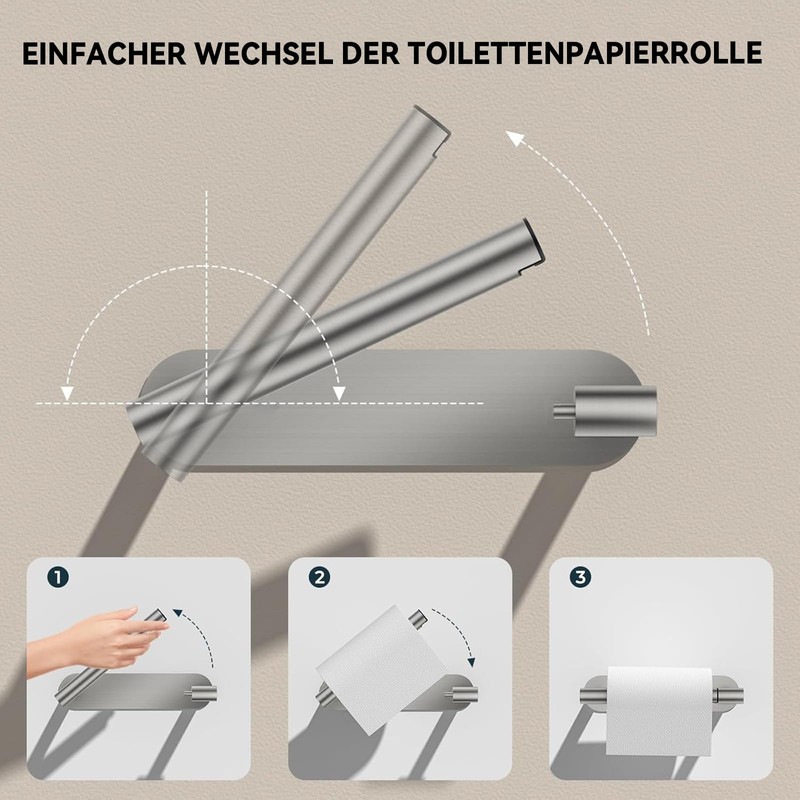 EINFACHER WECHSEL DER TOILETTENPAPIERROLLE

1

2

3