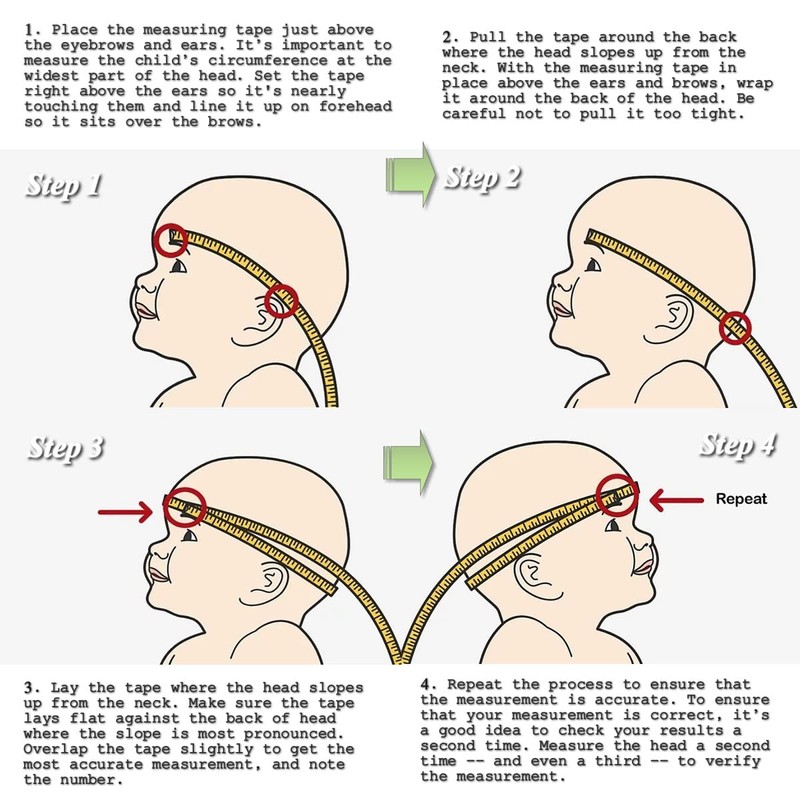 1. Place the measuring tape just above the eyebrows and ears. It's important to measure the child's circumference at the widest part of the head. Set the tape right above the ears so it's nearly touching them and line it up on forehead so it sits over the brows.

2. Pull the tape around the back where the head slopes up from the neck. With the measuring tape in place above the ears and brows, wrap it around the back of the head. Be careful not to pull it too tight.

Step 1

Step 2

Step 3

Step 4

Repeat

3. Lay the tape where the head slopes up from the neck. Make sure the tape lays flat against the back of head where the slope is most pronounced. Overlap the tape slightly to get the most accurate measurement, and note the number.

4. Repeat the process to ensure that the measurement is accurate. To ensure that your measurement is correct, it's a good idea to check your results a second time. Measure the head a second time -- and even a third -- to verify the measurement.