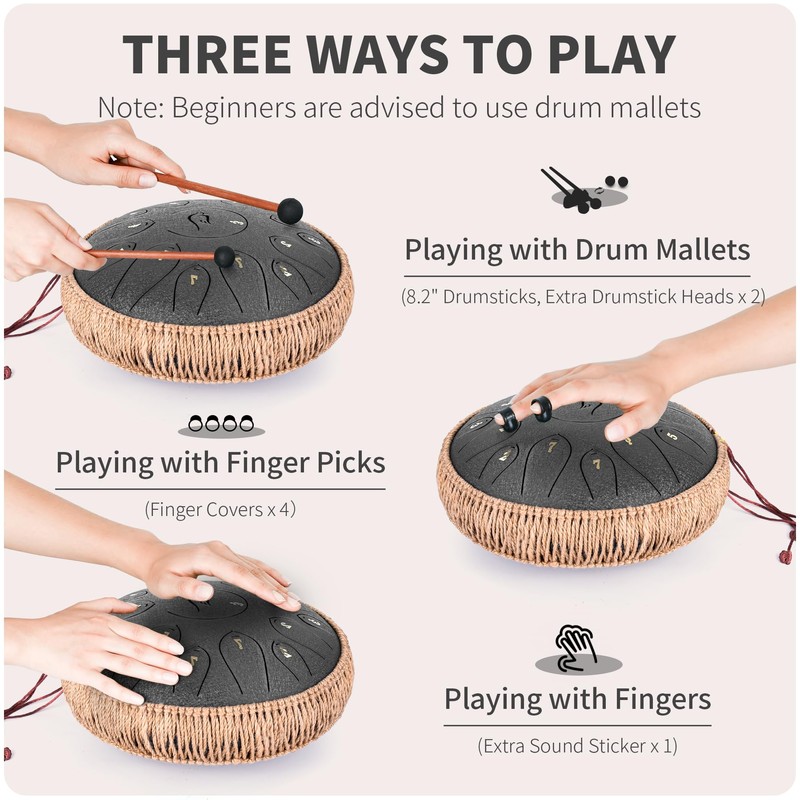 THREE WAYS TO PLAY

Note: Beginners are advised to use drum mallets

Playing with Drum Mallets

(8.2" Drumsticks, Extra Drumstick Heads x 2)

Playing with Finger Picks

(Finger Covers x 4)

Playing with Fingers

(Extra Sound Sticker x 1)