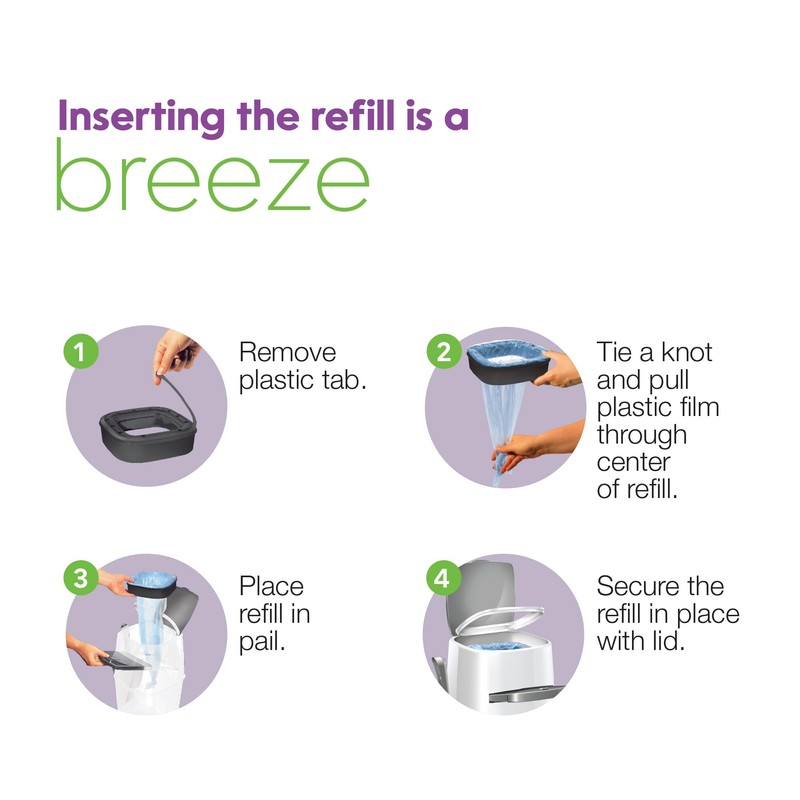 Inserting the refill is a breeze

1 Remove plastic tab.

2 Tie a knot and pull plastic film through center of refill.

3 Place refill in pail.

4 Secure the refill in place with lid.