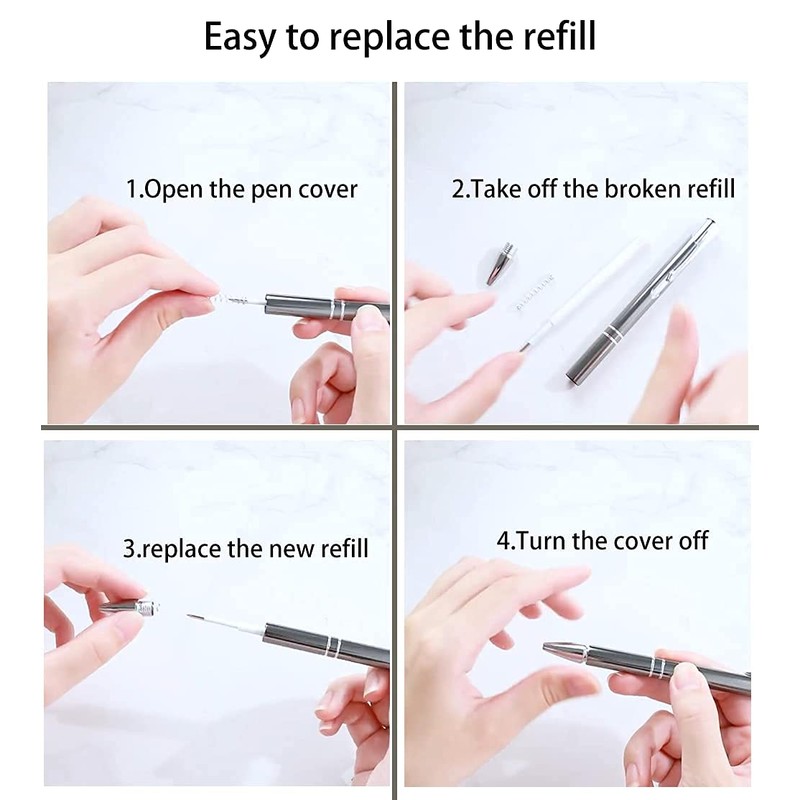 Easy to replace the refill

1.Open the pen cover

2.Take off the broken refill

3.replace the new refill

4.Turn the cover off