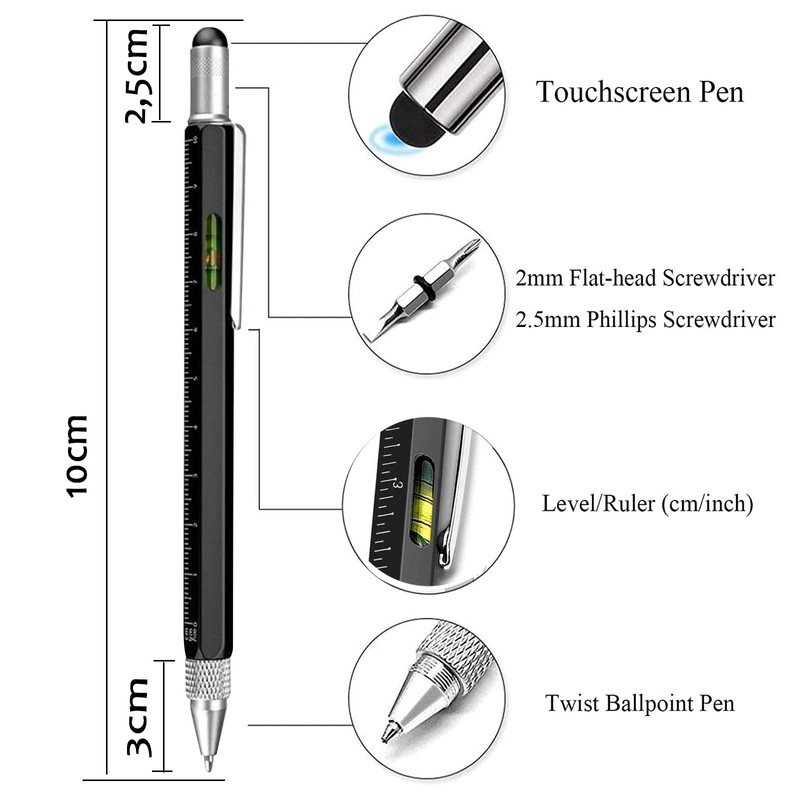 2,5cm

10cm

3cm

Touchscreen Pen

2mm Flat-head Screwdriver
2.5mm Phillips Screwdriver

3

Level/Ruler (cm/inch)

Twist Ballpoint Pen