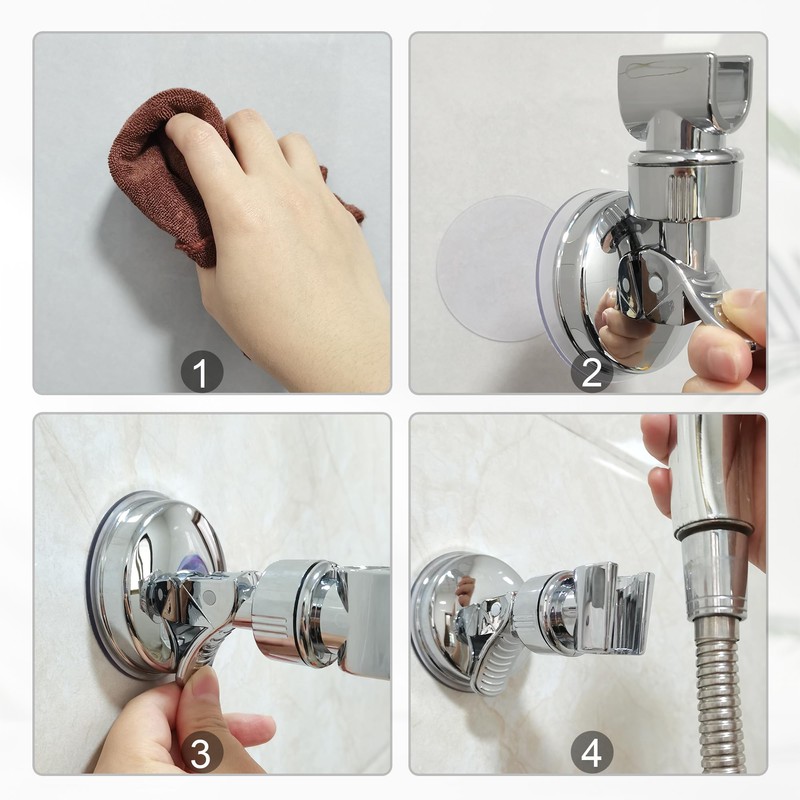 1
2
3
4