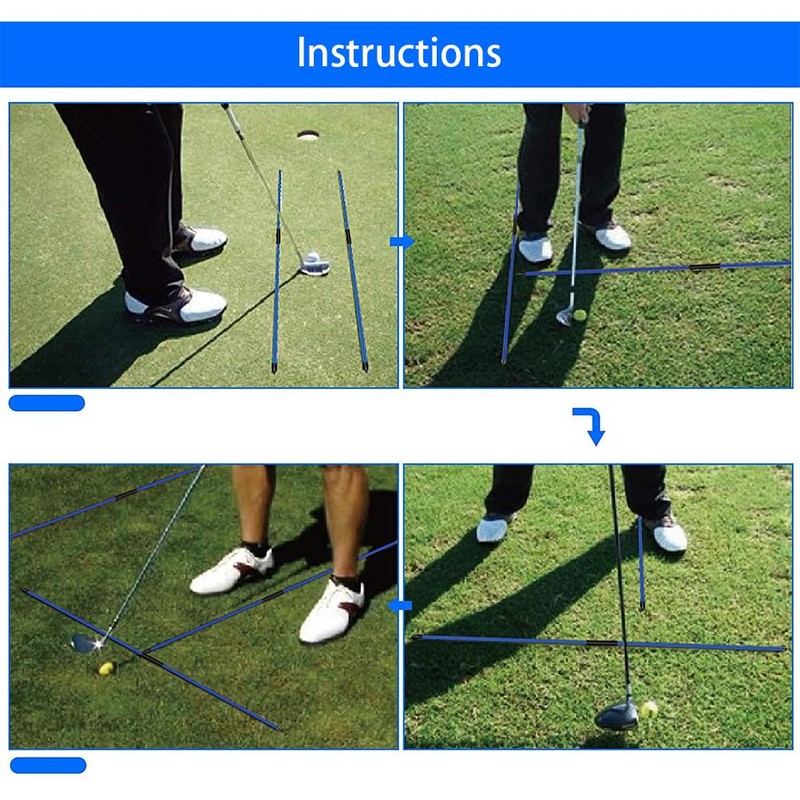 Instructions