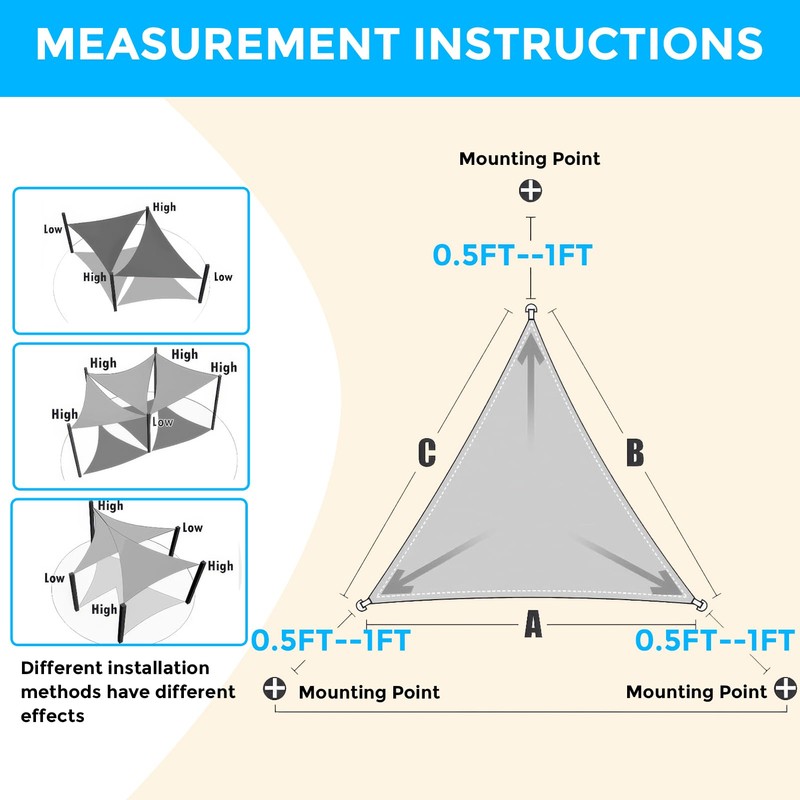 MEASUREMENT INSTRUCTIONS

Low
High
High
Low

High
High
High
High
Low

High
Low
Low
High
High

Different installation methods have different effects

Mounting Point
0.5FT--1FT
C
B
A
0.5FT--1FT
0.5FT--1FT
Mounting Point
Mounting Point