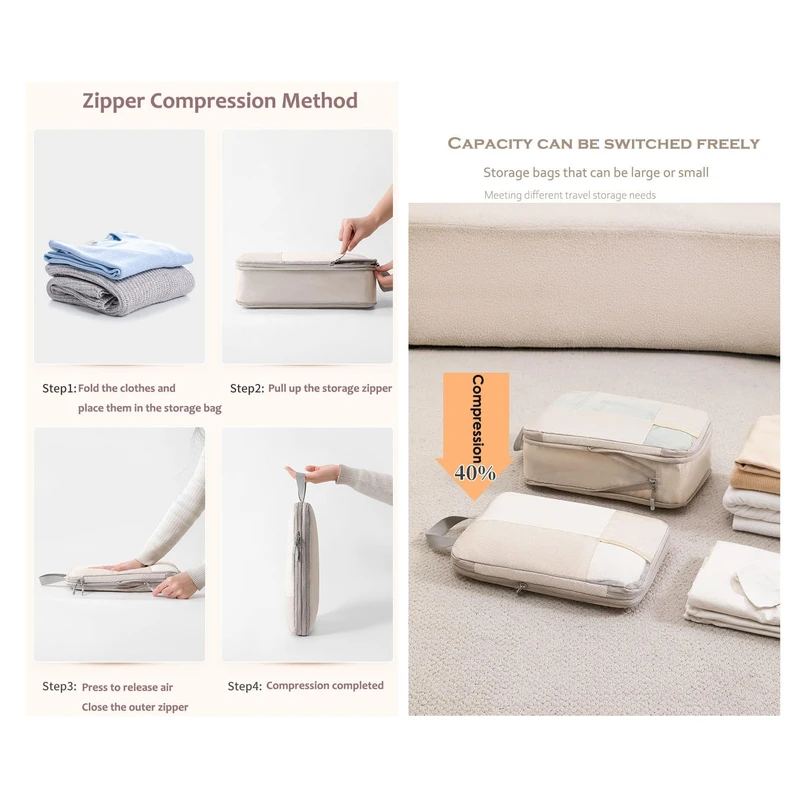 Zipper Compression Method

Step1: Fold the clothes and place them in the storage bag

Step2: Pull up the storage zipper

Step3: Press to release air
Close the outer zipper

Step4: Compression completed

CAPACITY CAN BE SWITCHED FREELY

Storage bags that can be large or small

Meeting different travel storage needs

Compression 40%