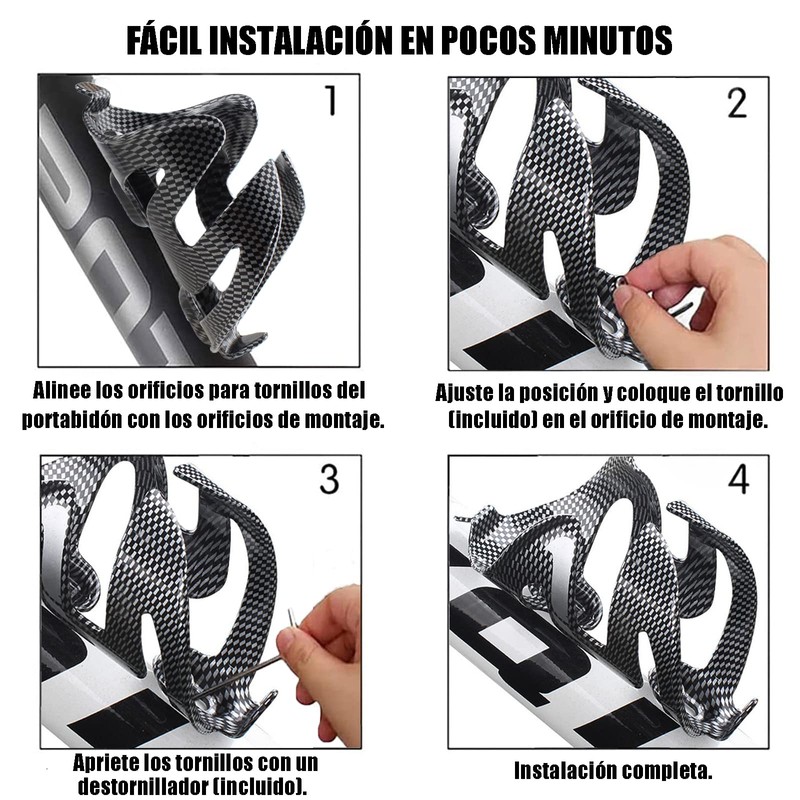 FÁCIL INSTALACIÓN EN POCOS MINUTOS

1

Alinee los orificios para tornillos del portabidón con los orificios de montaje.

2

Ajuste la posición y coloque el tornillo (incluido) en el orificio de montaje.

3

Apriete los tornillos con un destornillador (incluido).

4

Instalación completa.