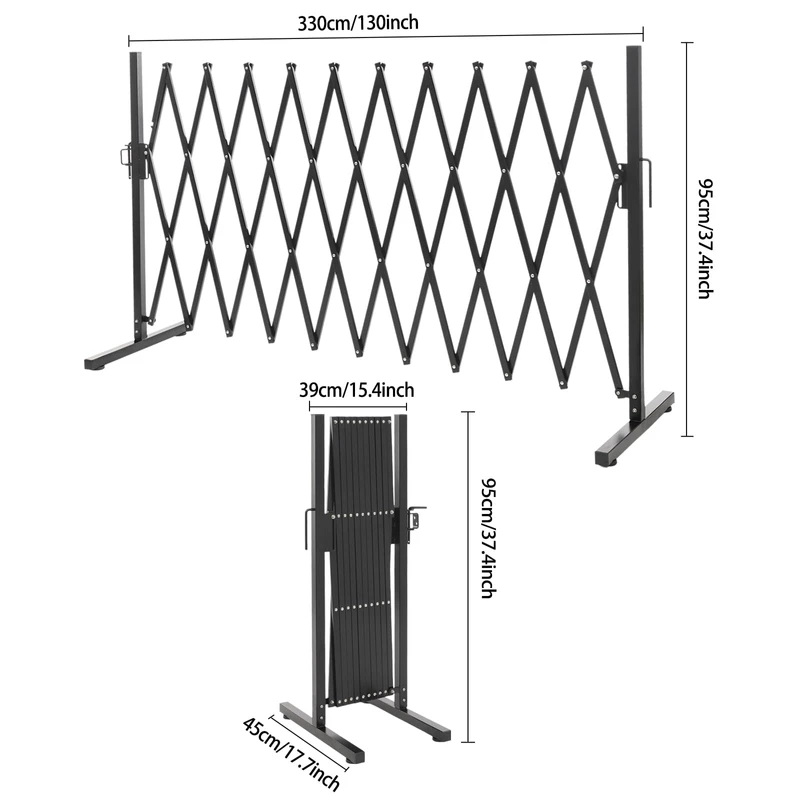 330cm/130inch

95cm/37.4inch

39cm/15.4inch

95cm/37.4inch

45cm/17.7inch