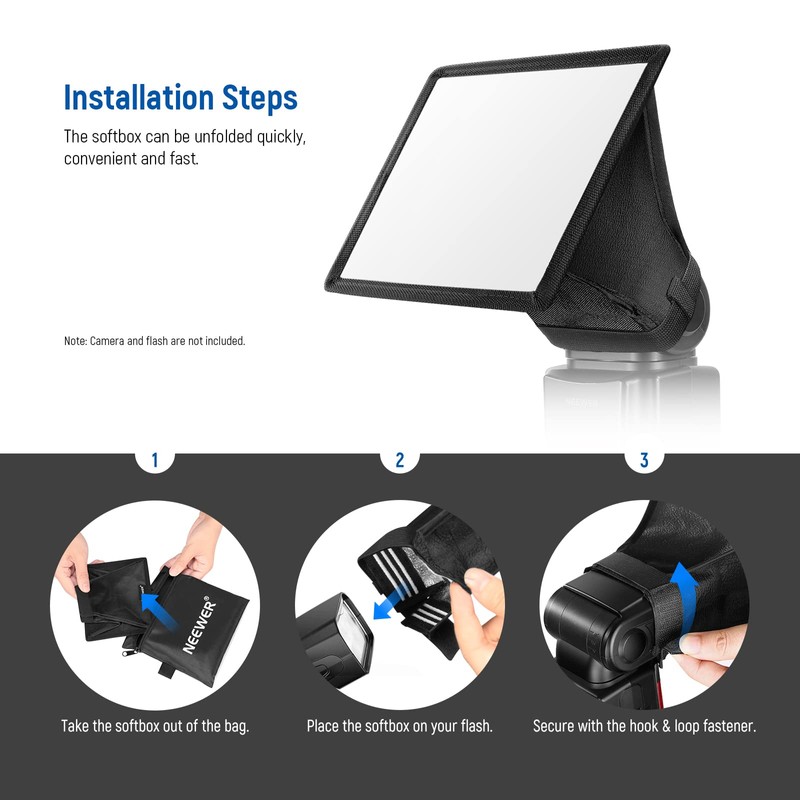 Installation Steps

The softbox can be unfolded quickly, convenient and fast.

Note: Camera and flash are not included.

1

NEEWER

Take the softbox out of the bag.

2

Place the softbox on your flash.

3

Secure with the hook & loop fastener.