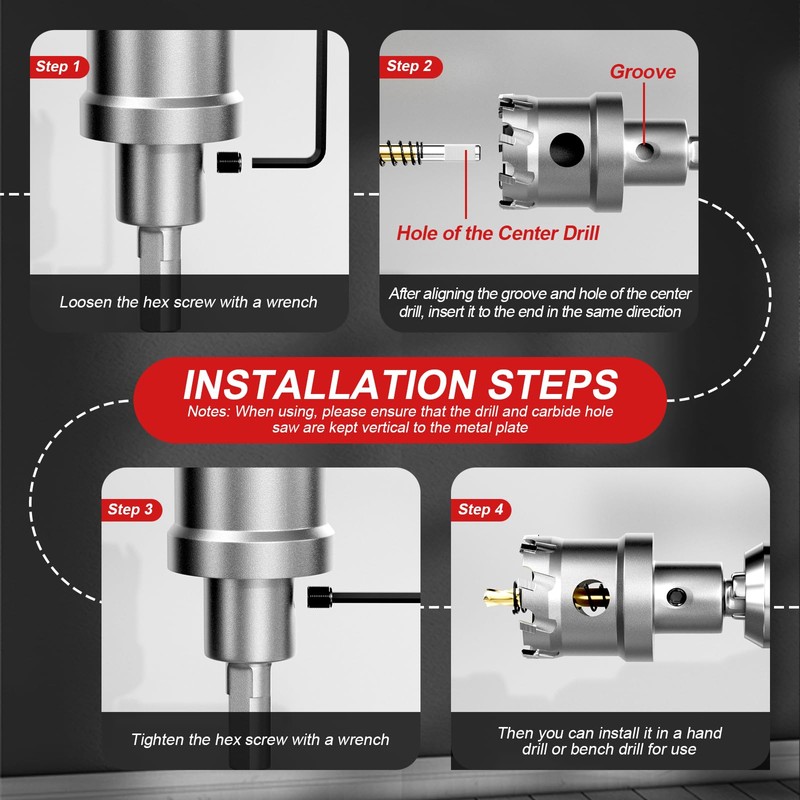 Step 1

Loosen the hex screw with a wrench

Step 2

Groove

Hole of the Center Drill

After aligning the groove and hole of the center drill, insert it to the end in the same direction

INSTALLATION STEPS

Notes: When using, please ensure that the drill and carbide hole saw are kept vertical to the metal plate

Step 3

Tighten the hex screw with a wrench

Step 4

Then you can install it in a hand drill or bench drill for use