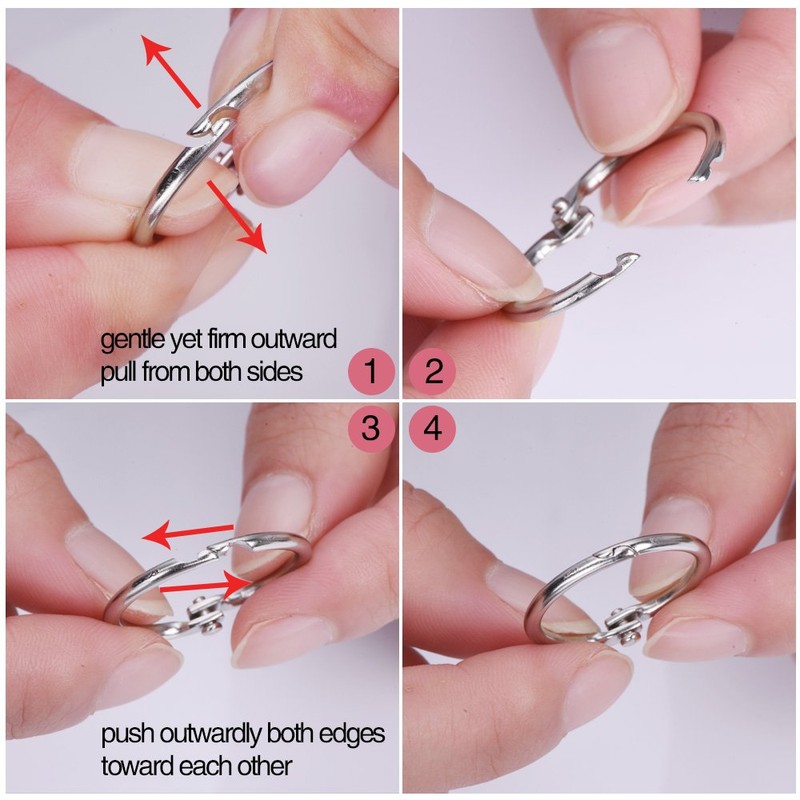 gentle yet firm outward pull from both sides

1

2

3

4

push outwardly both edges toward each other