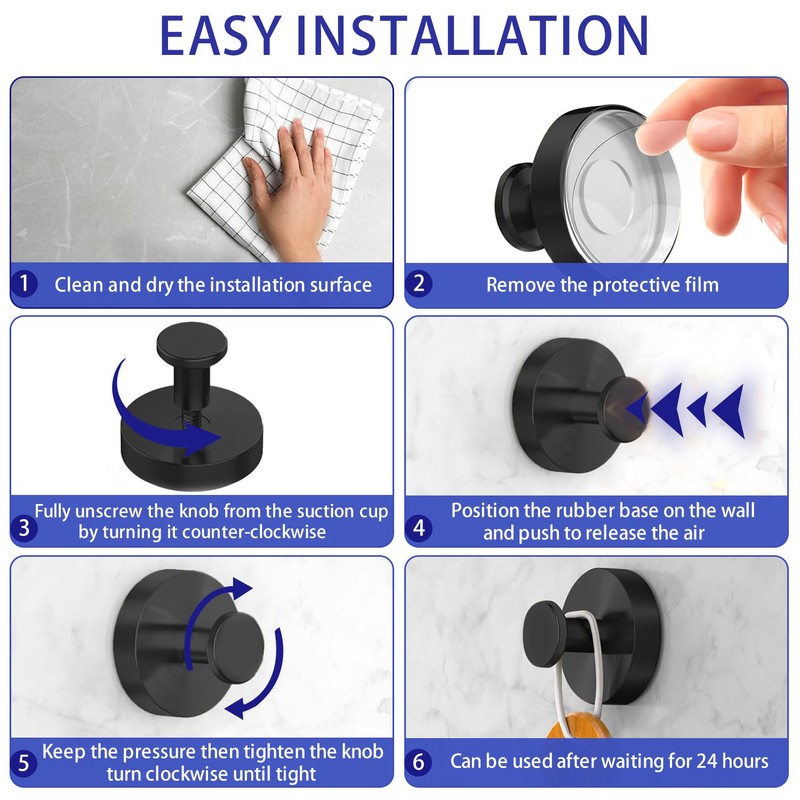 EASY INSTALLATION

1 Clean and dry the installation surface

2 Remove the protective film

3 Fully unscrew the knob from the suction cup by turning it counter-clockwise

4 Position the rubber base on the wall and push to release the air

5 Keep the pressure then tighten the knob turn clockwise until tight

6 Can be used after waiting for 24 hours