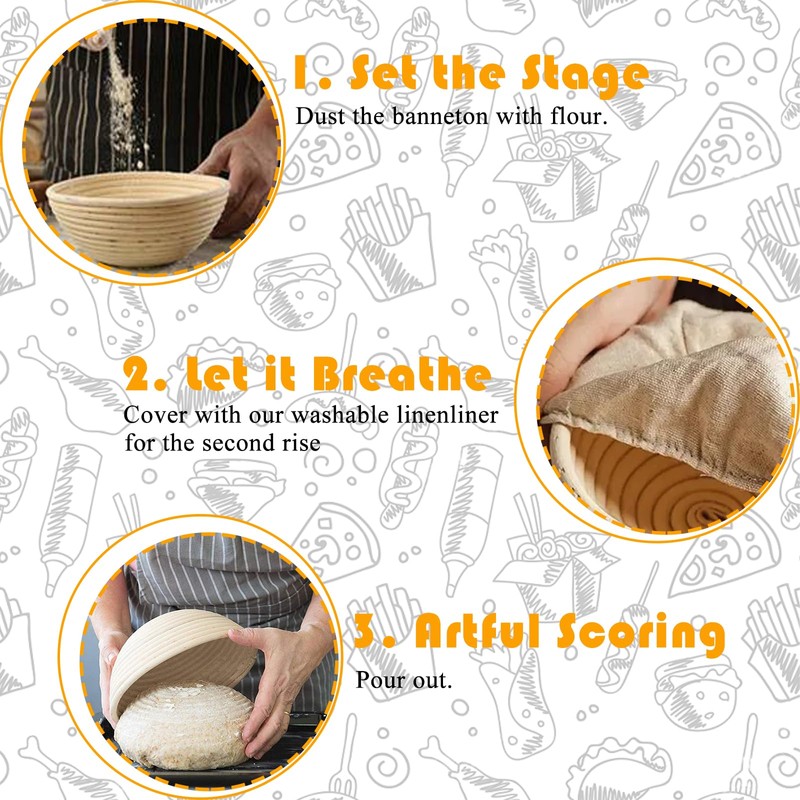 1. Set the Stage
Dust the banneton with flour.

2. Let it Breathe
Cover with our washable linenliner for the second rise

3. Artful Scoring
Pour out.