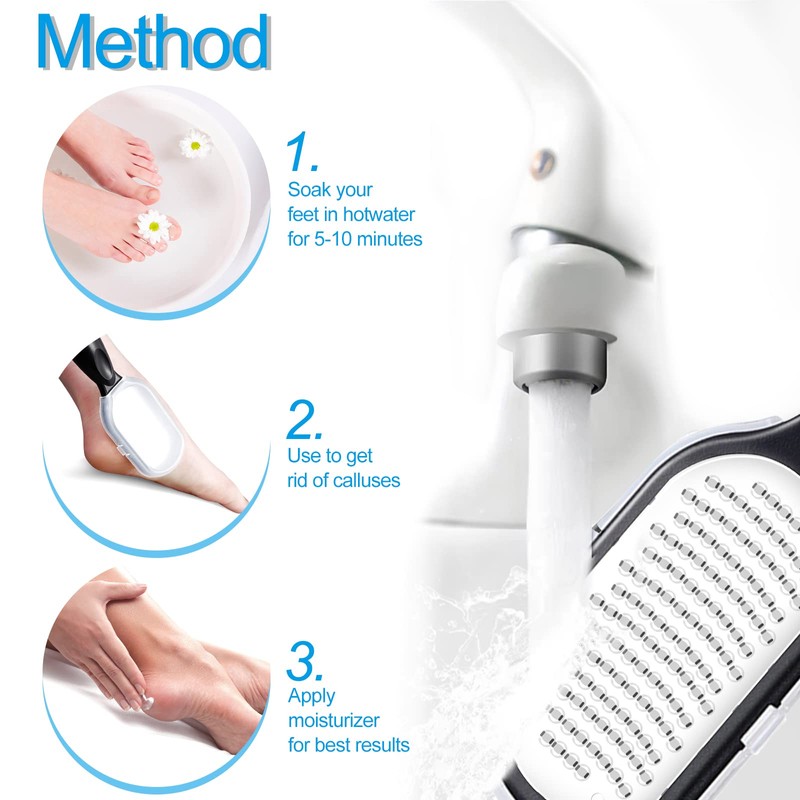 Method

1.
Soak your feet in hotwater for 5-10 minutes

2.
Use to get rid of calluses

3.
Apply moisturizer for best results