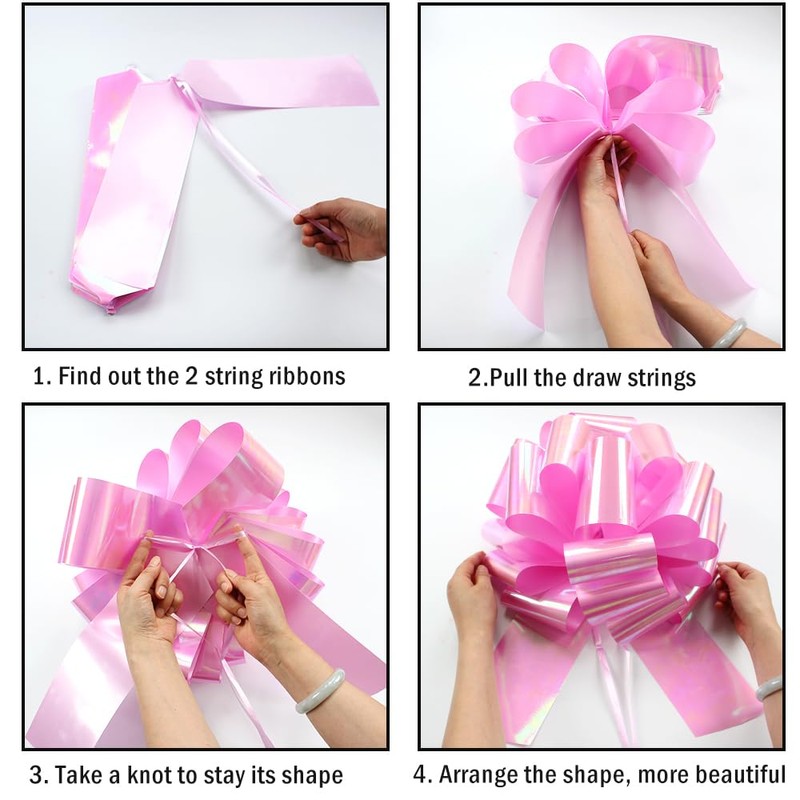 1. Find out the 2 string ribbons

2.Pull the draw strings

3. Take a knot to stay its shape

4. Arrange the shape, more beautiful