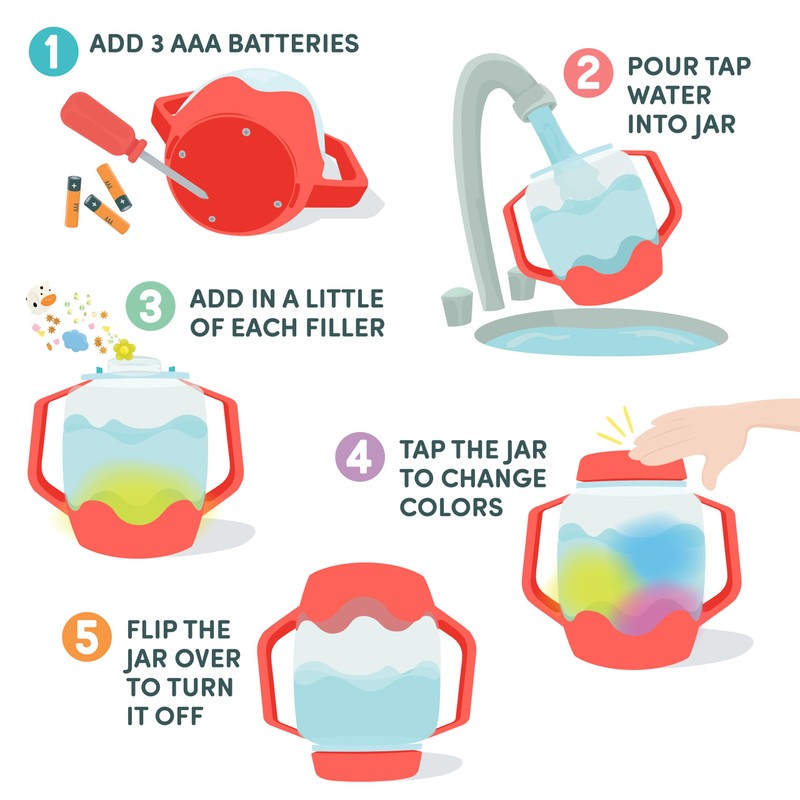 1 ADD 3 AAA BATTERIES

2 POUR TAP WATER INTO JAR

3 ADD IN A LITTLE OF EACH FILLER

4 TAP THE JAR TO CHANGE COLORS

5 FLIP THE JAR OVER TO TURN IT OFF