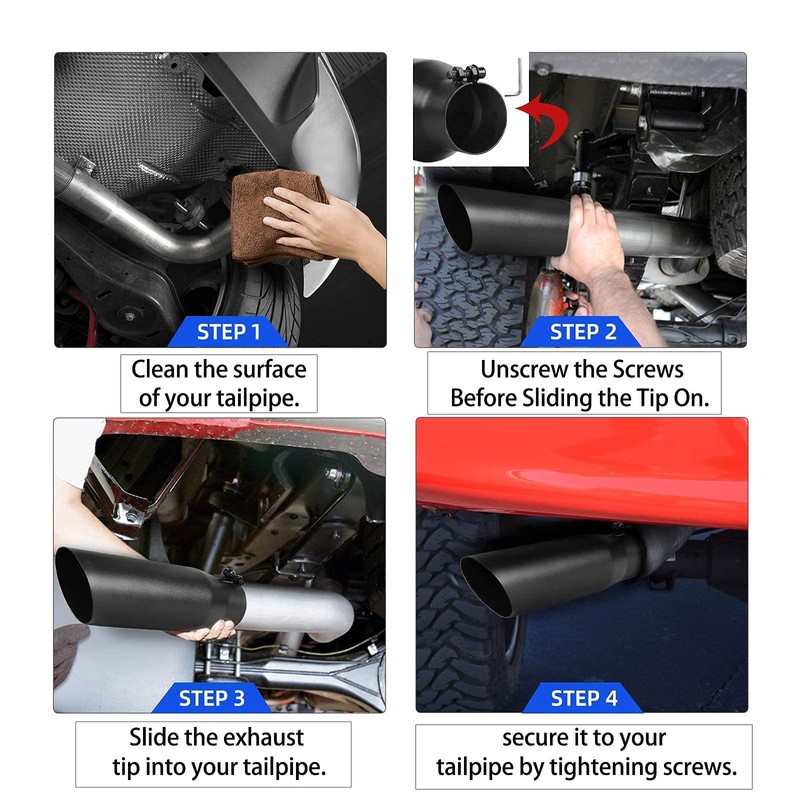 STEP 1

Clean the surface of your tailpipe.

STEP 2

Unscrew the Screws Before Sliding the Tip On.

STEP 3

Slide the exhaust tip into your tailpipe.

STEP 4

secure it to your tailpipe by tightening screws.