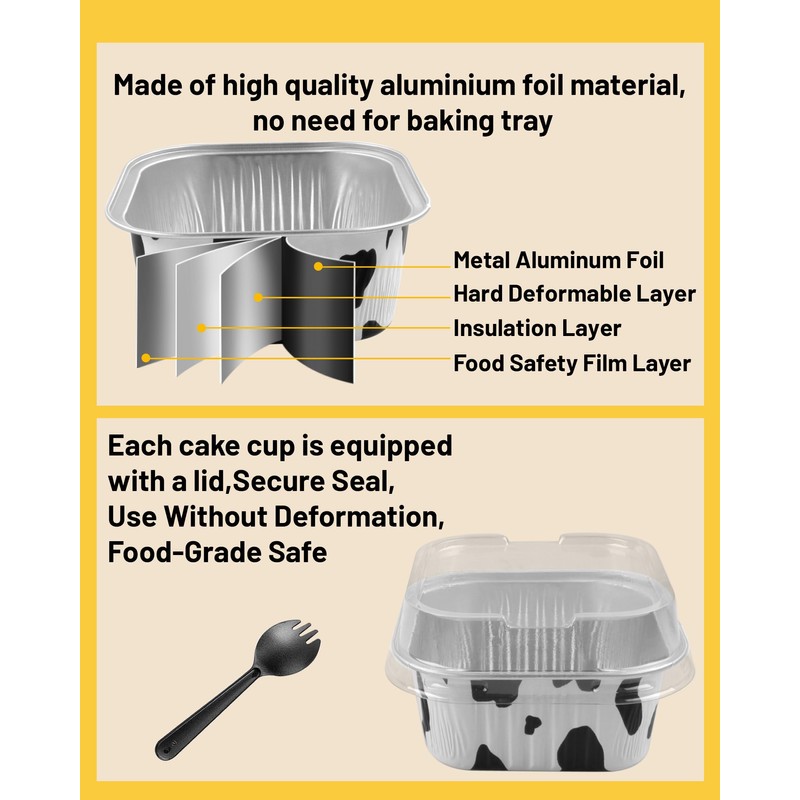 Made of high quality aluminium foil material, no need for baking tray

Metal Aluminum Foil
Hard Deformable Layer
Insulation Layer
Food Safety Film Layer

Each cake cup is equipped with a lid,Secure Seal, Use Without Deformation, Food-Grade Safe