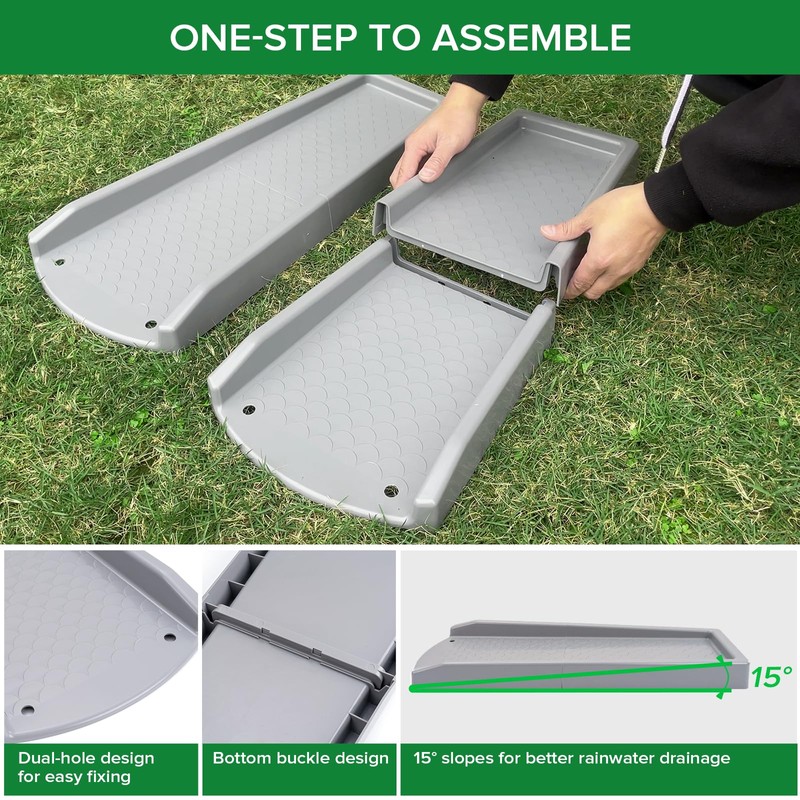 ONE-STEP TO ASSEMBLE

15°

Dual-hole design for easy fixing

Bottom buckle design

15° slopes for better rainwater drainage