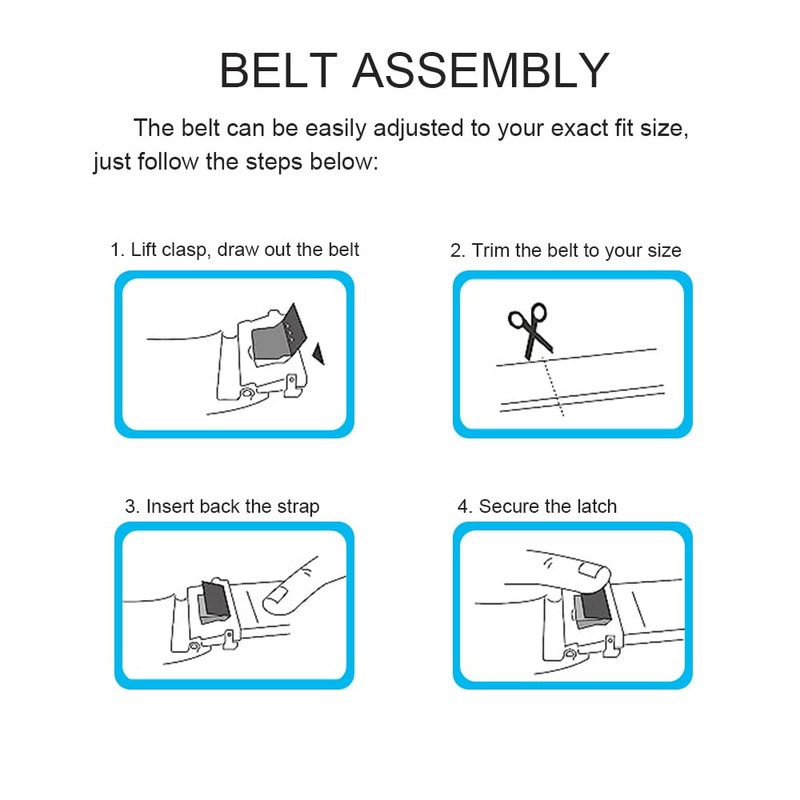 BELT ASSEMBLY

The belt can be easily adjusted to your exact fit size, just follow the steps below:

1. Lift clasp, draw out the belt

2. Trim the belt to your size

3. Insert back the strap

4. Secure the latch