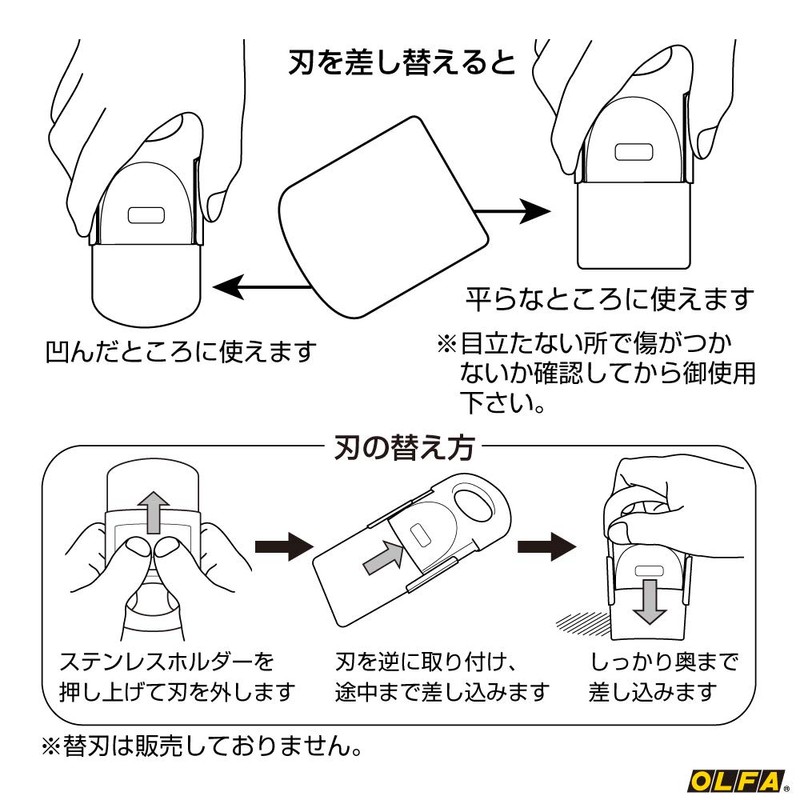 刃を差し替えると

凹んだところに使えます

平らなところに使えます

※目立たない所で傷がつかないか確認してから御使用下さい。

刃の替え方

ステンレスホルダーを押し上げて刃を外します

刃を逆に取り付け、途中まで差し込みます

しっかり奥まで差し込みます

※替刃は販売しておりません。

OLFA