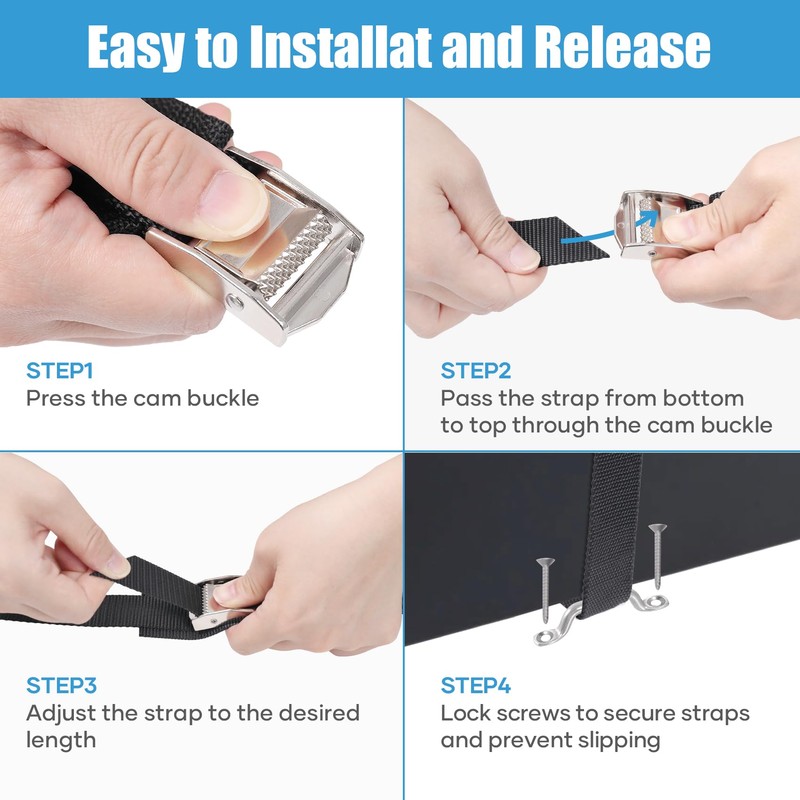 Easy to Installat and Release

STEP1
Press the cam buckle

STEP2
Pass the strap from bottom to top through the cam buckle

STEP3
Adjust the strap to the desired length

STEP4
Lock screws to secure straps and prevent slipping