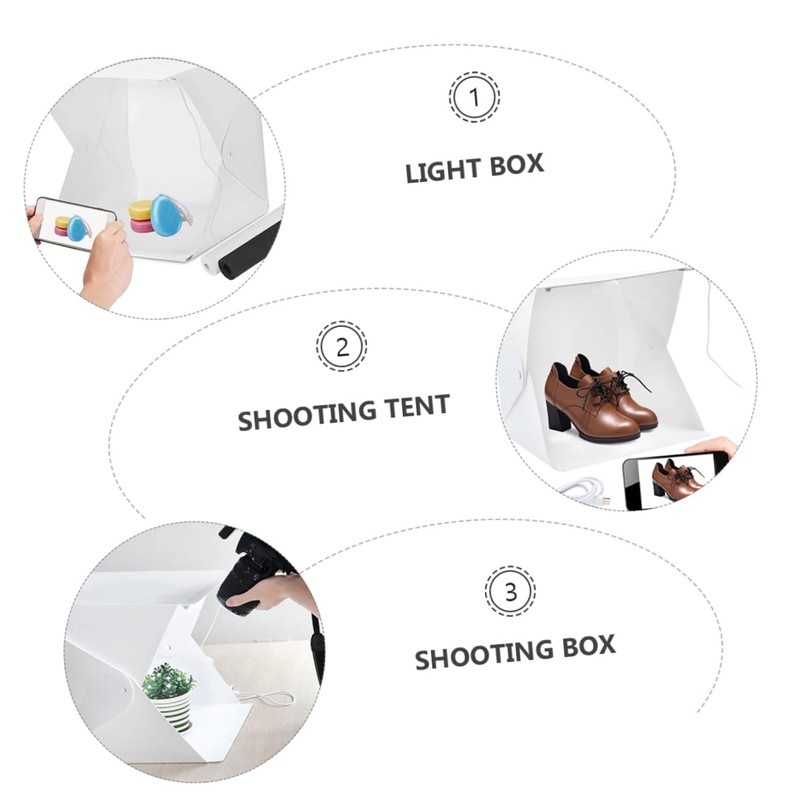 1

LIGHT BOX

2

SHOOTING TENT

3

SHOOTING BOX