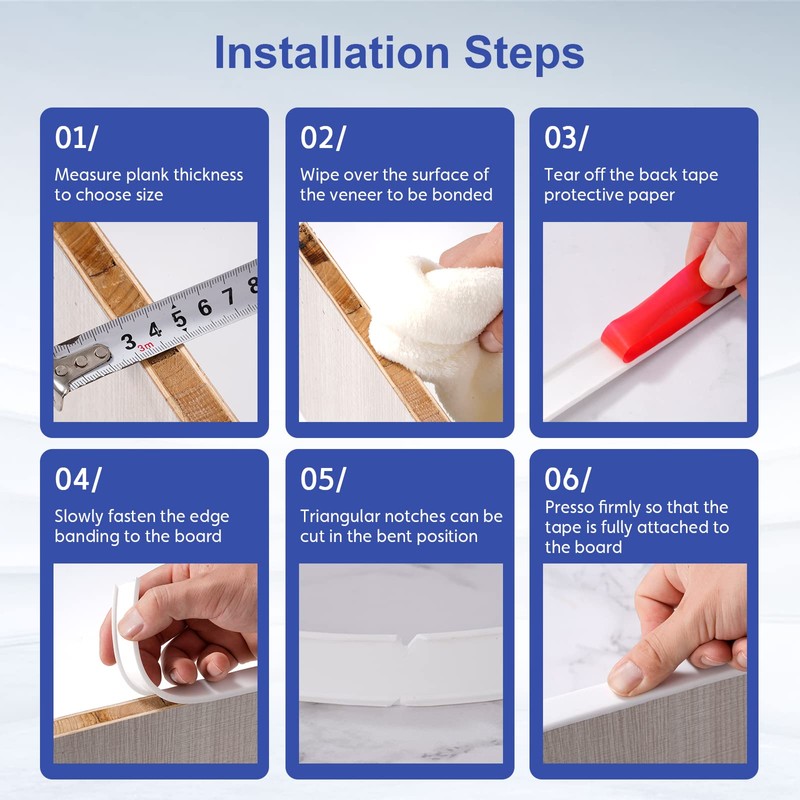 Installation Steps

01/
Measure plank thickness to choose size

3 4 5 6 7 8
3m

02/
Wipe over the surface of the veneer to be bonded

03/
Tear off the back tape protective paper

04/
Slowly fasten the edge banding to the board

05/
Triangular notches can be cut in the bent position

06/
Presso firmly so that the tape is fully attached to the board