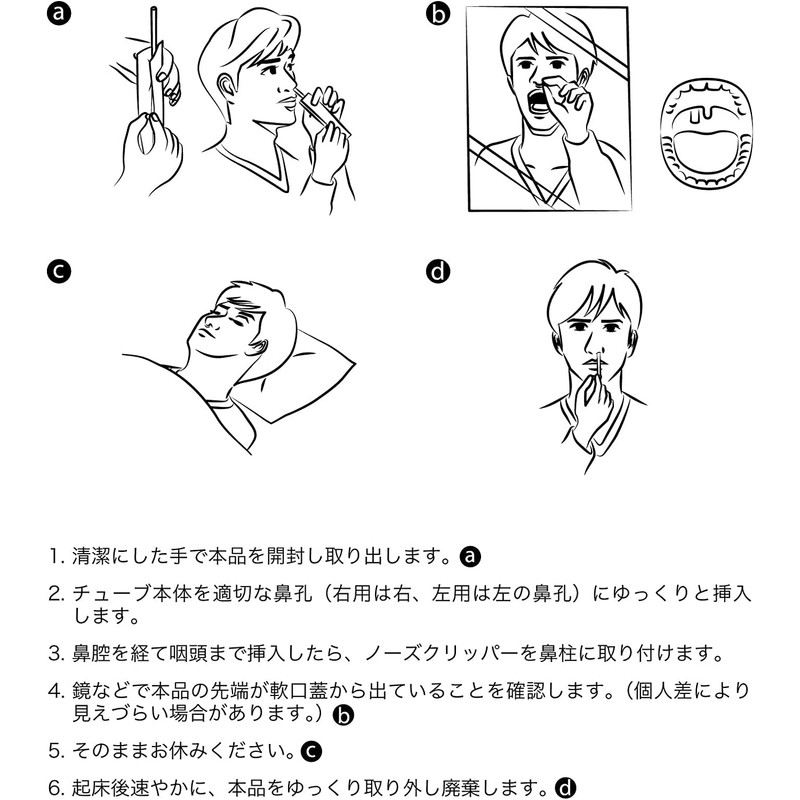 a

b

c

d

1. 清潔にした手で本品を開封し取り出します。a

2. チューブ本体を適切な鼻孔（右用は右、左用は左の鼻孔）にゆっくりと挿入します。

3. 鼻腔を経て咽頭まで挿入したら、ノーズクリッパーを鼻柱に取り付けます。

4. 鏡などで本品の先端が軟口蓋から出ていることを確認します。（個人差により見えづらい場合があります。）b

5. そのままお休みください。c

6. 起床後速やかに、本品をゆっくり取り外し廃棄します。d