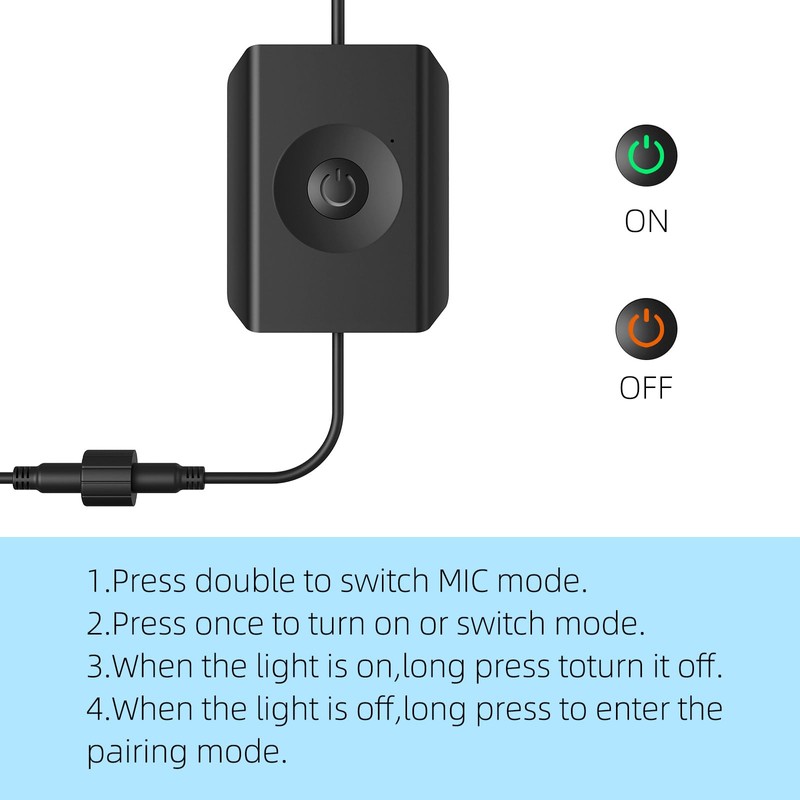 ON

OFF

1.Press double to switch MIC mode.
2.Press once to turn on or switch mode.
3.When the light is on,long press toturn it off.
4.When the light is off,long press to enter the pairing mode.