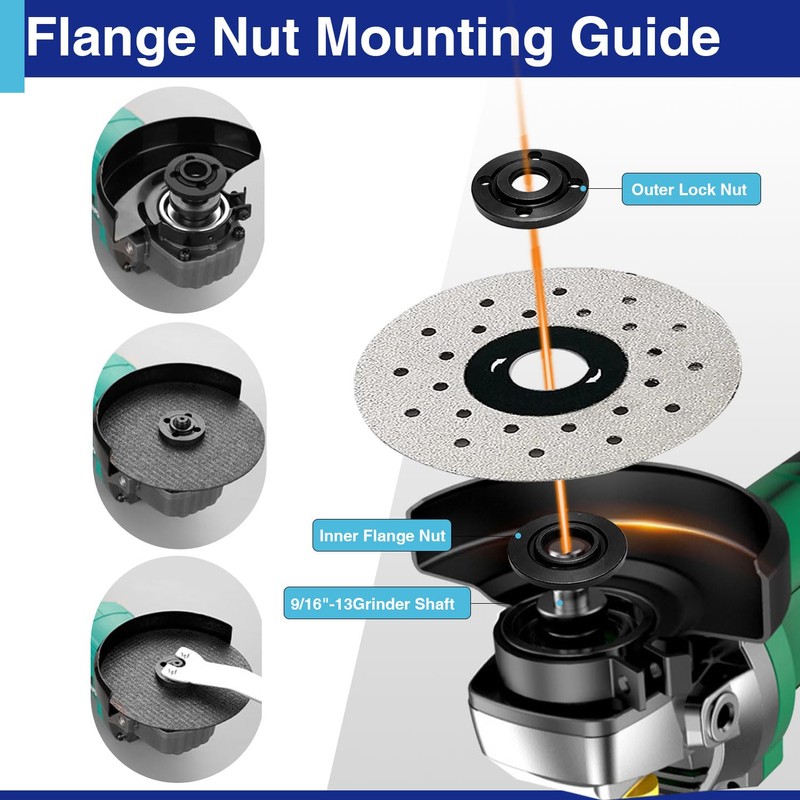 Flange Nut Mounting Guide

Outer Lock Nut

Inner Flange Nut

9/16"-13Grinder Shaft