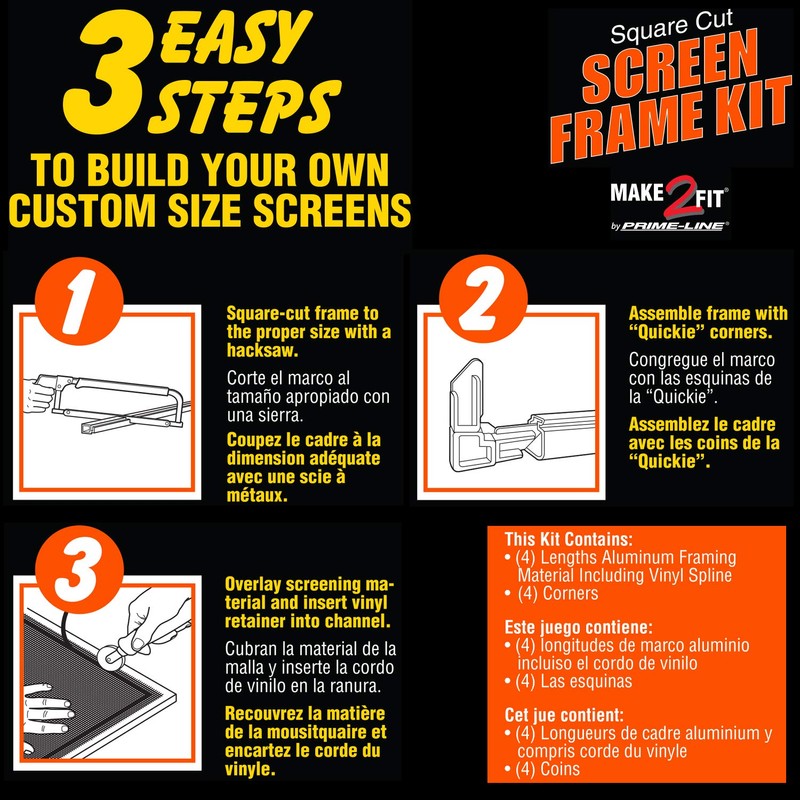 3 EASY STEPS
TO BUILD YOUR OWN CUSTOM SIZE SCREENS

Square Cut
SCREEN FRAME KIT

MAKE 2 FIT®
by PRIME-LINE®

1

Square-cut frame to the proper size with a hacksaw.

Corte el marco al tamaño apropiado con una sierra.

Coupez le cadre à la dimension adéquate avec une scie à métaux.

2

Assemble frame with "Quickie" corners.

Congregue el marco con las esquinas de la "Quickie".

Assemblez le cadre avec les coins de la "Quickie".

3

Overlay screening material and insert vinyl retainer into channel.

Cubran la material de la malla y inserte la cordo de vinilo en la ranura.

Recouvrez la matière de la mousitquaire et encartez le corde du vinyle.

This Kit Contains:
• (4) Lengths Aluminum Framing Material Including Vinyl Spline
• (4) Corners

Este juego contiene:
• (4) longitudes de marco aluminio incluiso el cordo de vinilo
• (4) Las esquinas

Cet jue contient:
• (4) Longueurs de cadre aluminium y compris corde du vinyle
• (4) Coins