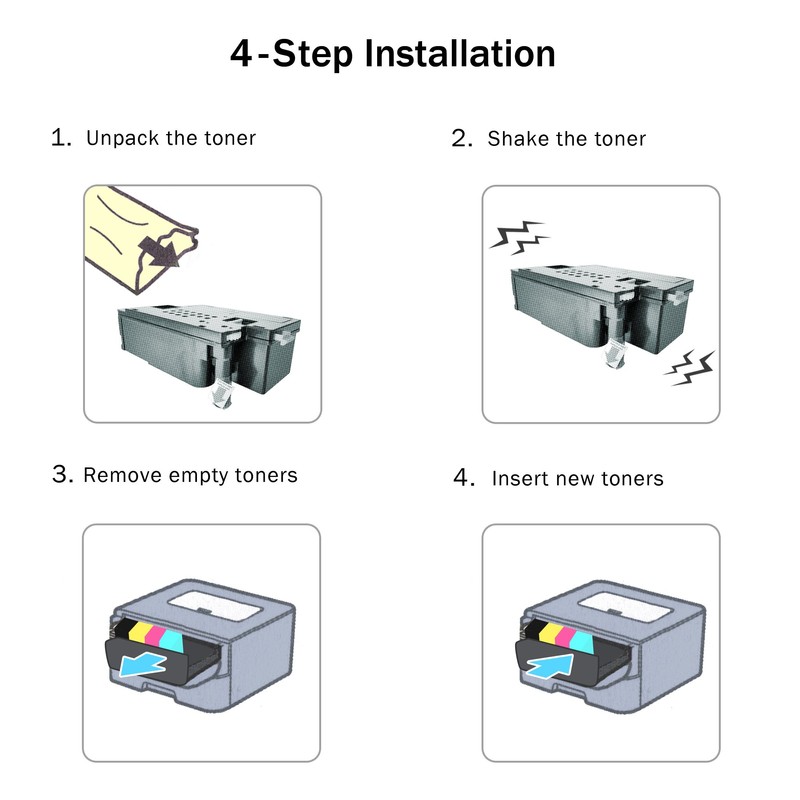 4-Step Installation

1. Unpack the toner

2. Shake the toner

3. Remove empty toners

4. Insert new toners