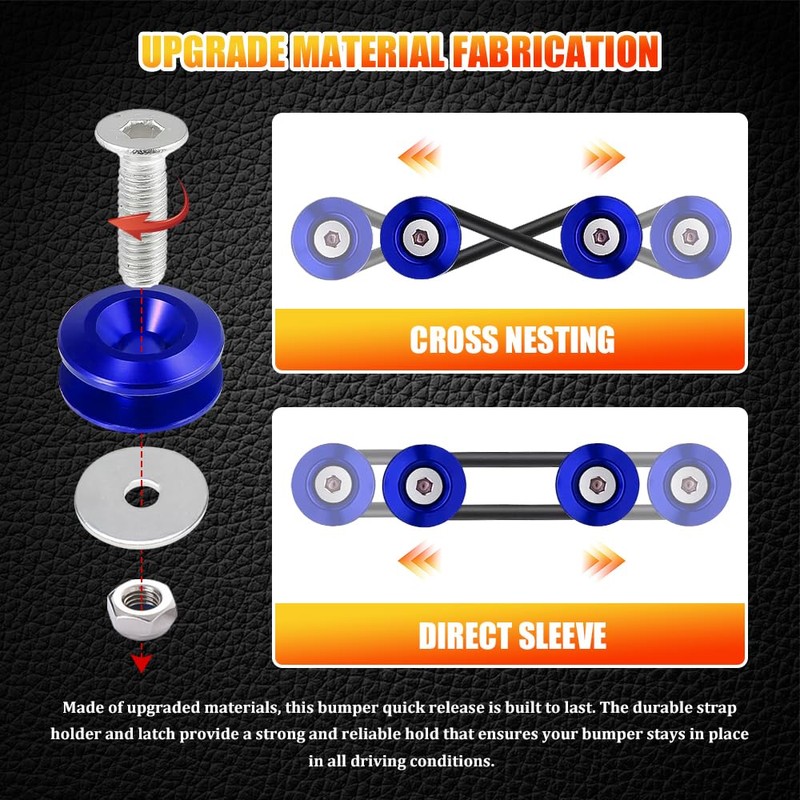 UPGRADE MATERIAL FABRICATION

CROSS NESTING

DIRECT SLEEVE

Made of upgraded materials, this bumper quick release is built to last. The durable strap holder and latch provide a strong and reliable hold that ensures your bumper stays in place in all driving conditions.