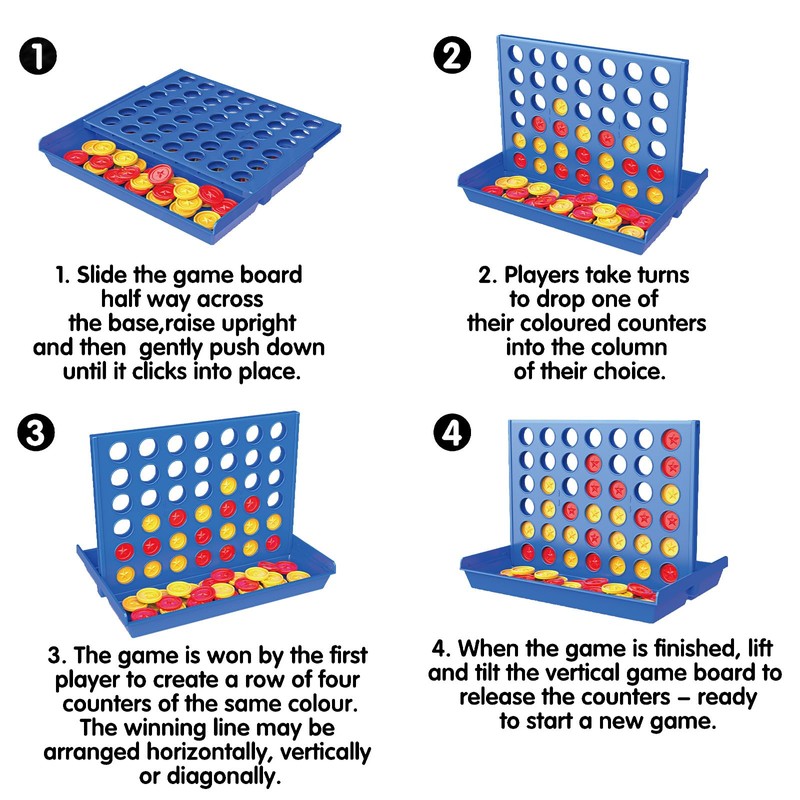 1

1. Slide the game board half way across the base,raise upright and then  gently push down until it clicks into place.

2

2. Players take turns to drop one of their coloured counters into the column of their choice.

3

3. The game is won by the first player to create a row of four counters of the same colour. The winning line may be arranged horizontally, vertically or diagonally.

4

4. When the game is finished, lift and tilt the vertical game board to release the counters – ready to start a new game.