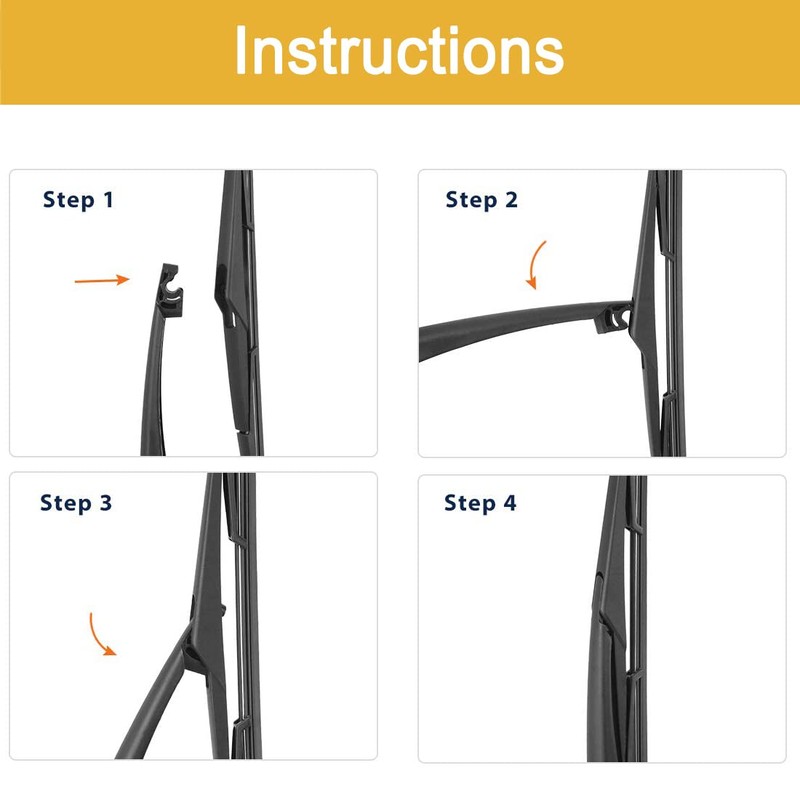 Instructions

Step 1

Step 2

Step 3

Step 4