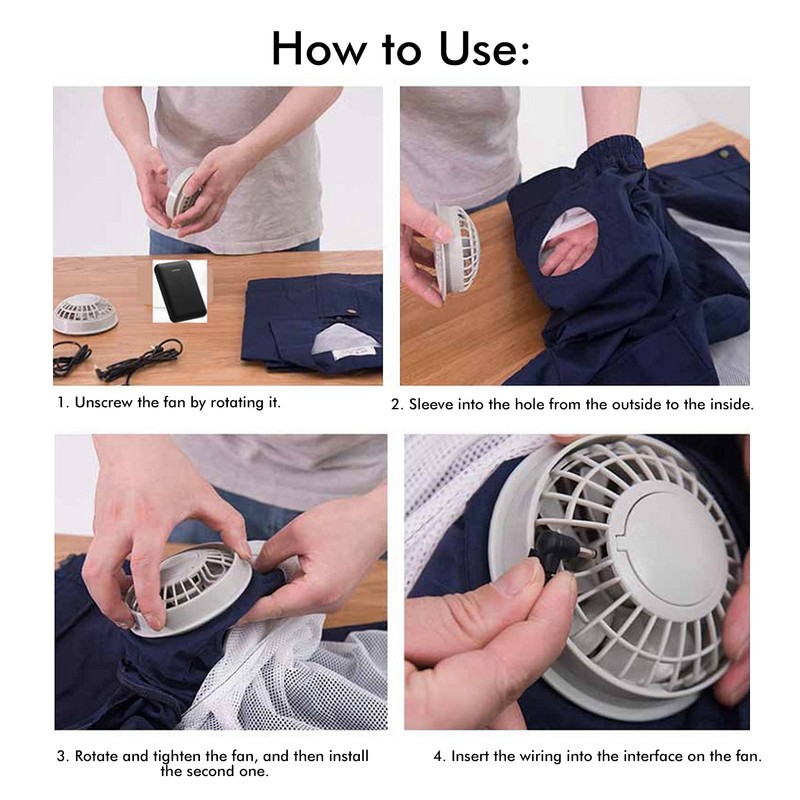 How to Use:

1. Unscrew the fan by rotating it.

2. Sleeve into the hole from the outside to the inside.

3. Rotate and tighten the fan, and then install the second one.

4. Insert the wiring into the interface on the fan.