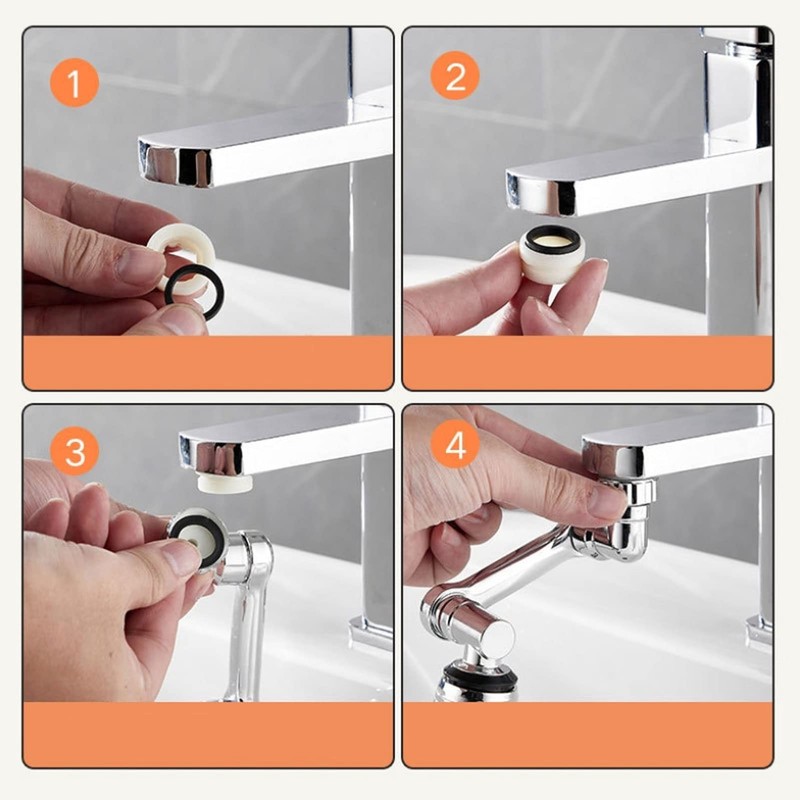 1
2
3
4