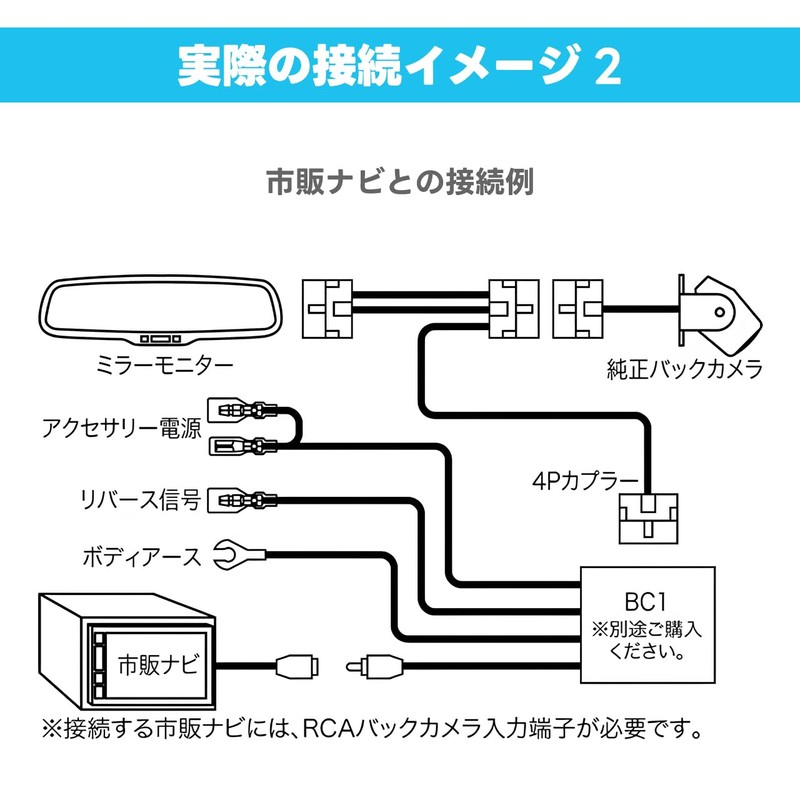 実際の接続イメージ 2

市販ナビとの接続例

ミラーモニター

純正バックカメラ

アクセサリー電源

リバース信号

ボディアース

4Pカプラー

BC1
※別途ご購入ください。

市販ナビ

※接続する市販ナビには、RCAバックカメラ入力端子が必要です。