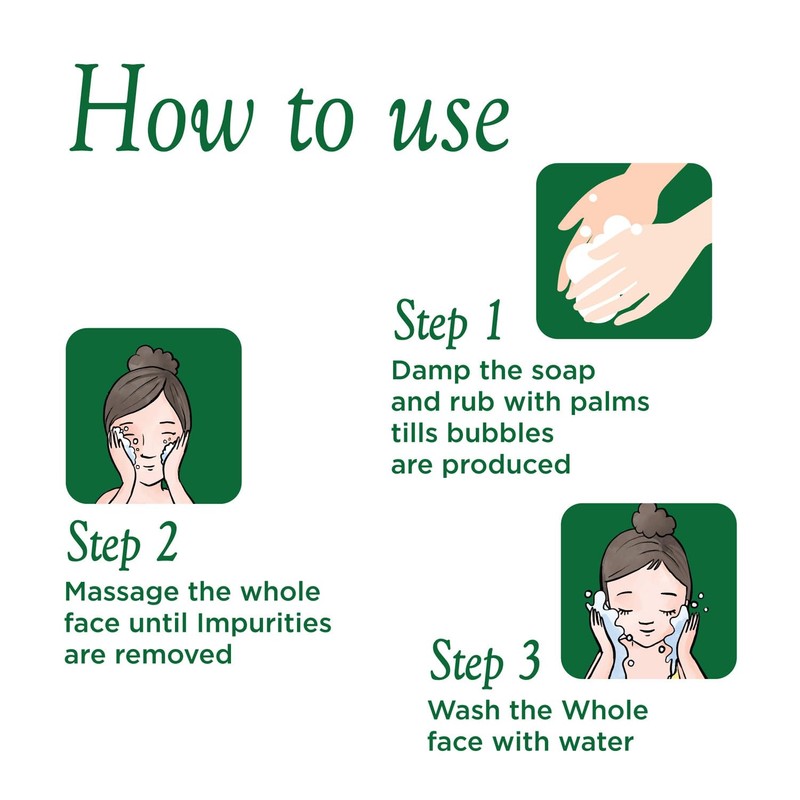 How to use

Step 1
Damp the soap and rub with palms tills bubbles are produced

Step 2
Massage the whole face until Impurities are removed

Step 3
Wash the Whole face with water