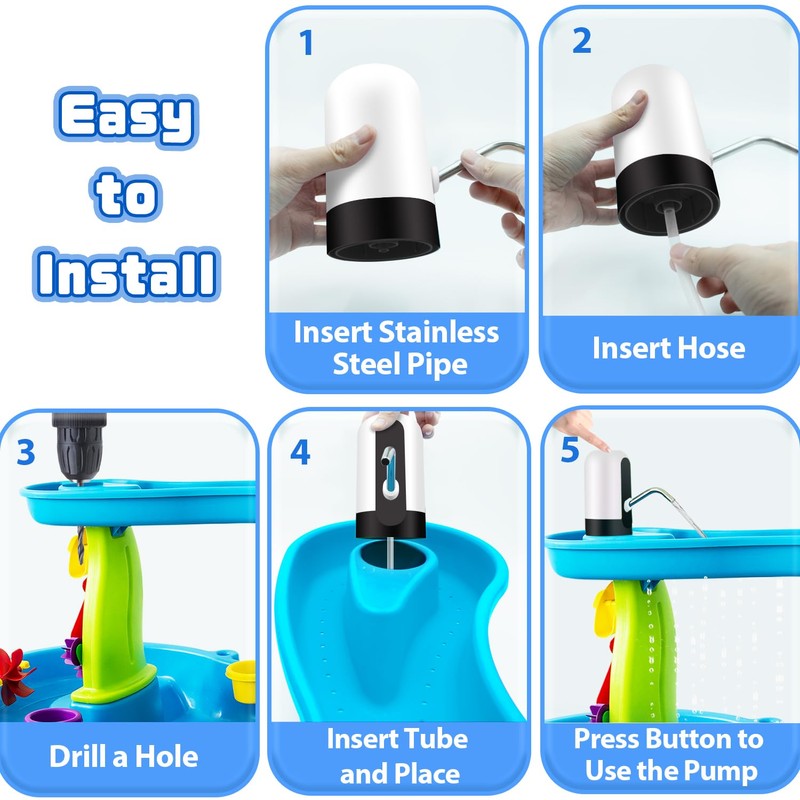 Easy to Install

1
Insert Stainless Steel Pipe

2
Insert Hose

3
Drill a Hole

4
Insert Tube and Place

5
Press Button to Use the Pump