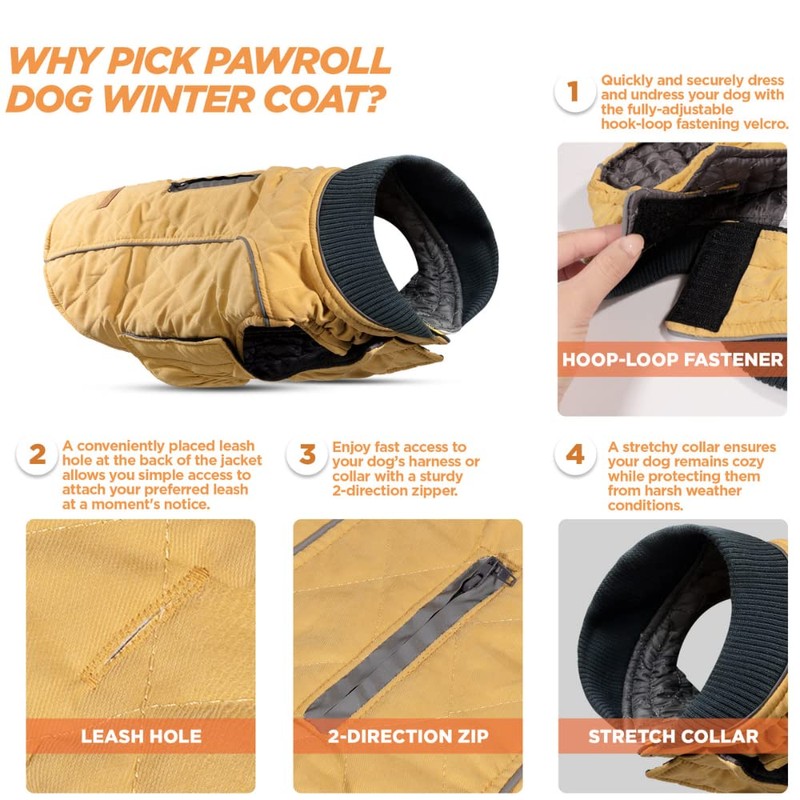 WHY PICK PAWROLL DOG WINTER COAT?

1 Quickly and securely dress and undress your dog with the fully-adjustable hook-loop fastening velcro.

HOOP-LOOP FASTENER

2 A conveniently placed leash hole at the back of the jacket allows you simple access to attach your preferred leash at a moment's notice.

LEASH HOLE

3 Enjoy fast access to your dog's harness or collar with a sturdy 2-direction zipper.

2-DIRECTION ZIP

4 A stretchy collar ensures your dog remains cozy while protecting them from harsh weather conditions.

STRETCH COLLAR