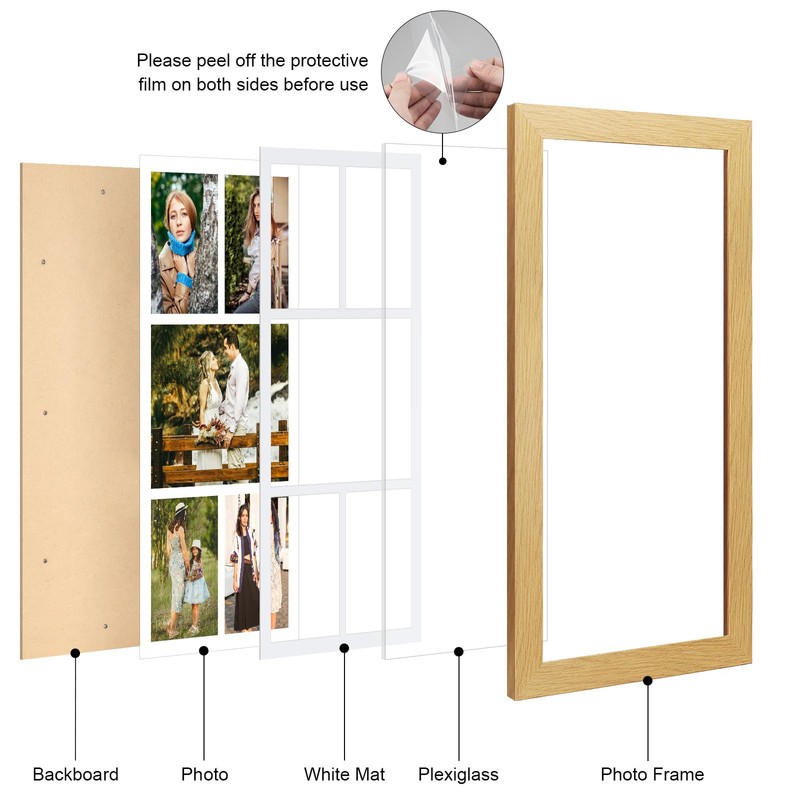 Please peel off the protective film on both sides before use

Backboard

Photo

White Mat

Plexiglass

Photo Frame