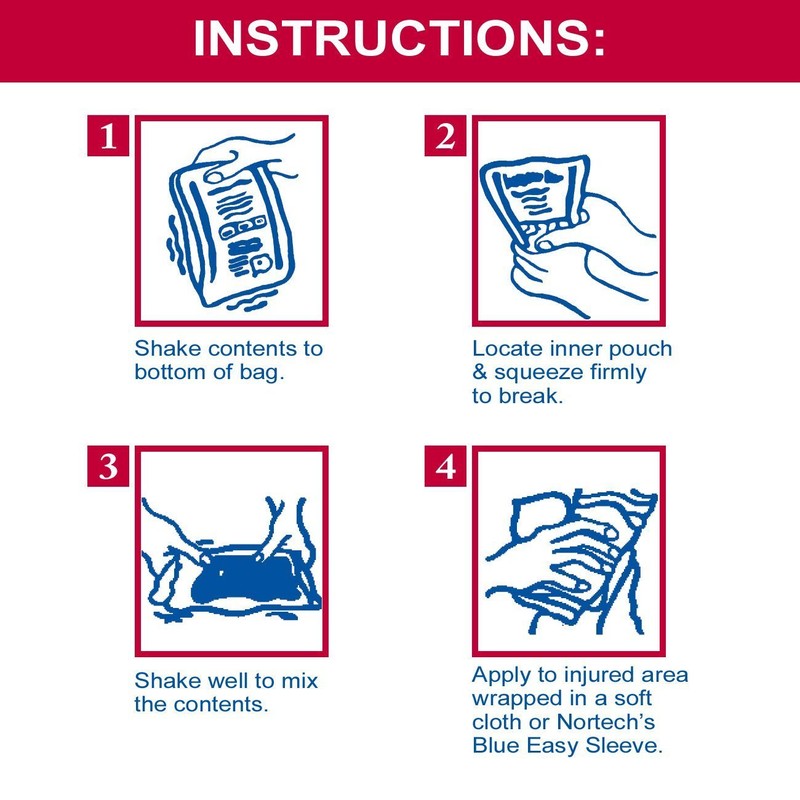 INSTRUCTIONS:

1

Shake contents to bottom of bag.

2

Locate inner pouch & squeeze firmly to break.

3

Shake well to mix the contents.

4

Apply to injured area wrapped in a soft cloth or Nortech's Blue Easy Sleeve.