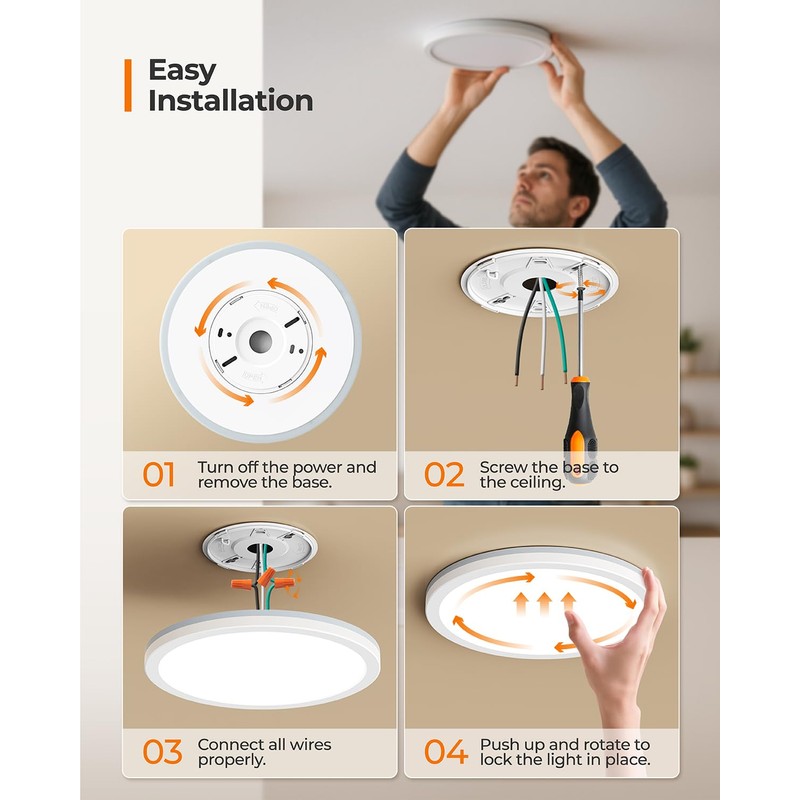 Easy Installation

01 Turn off the power and remove the base.

02 Screw the base to the ceiling.

03 Connect all wires properly.

04 Push up and rotate to lock the light in place.