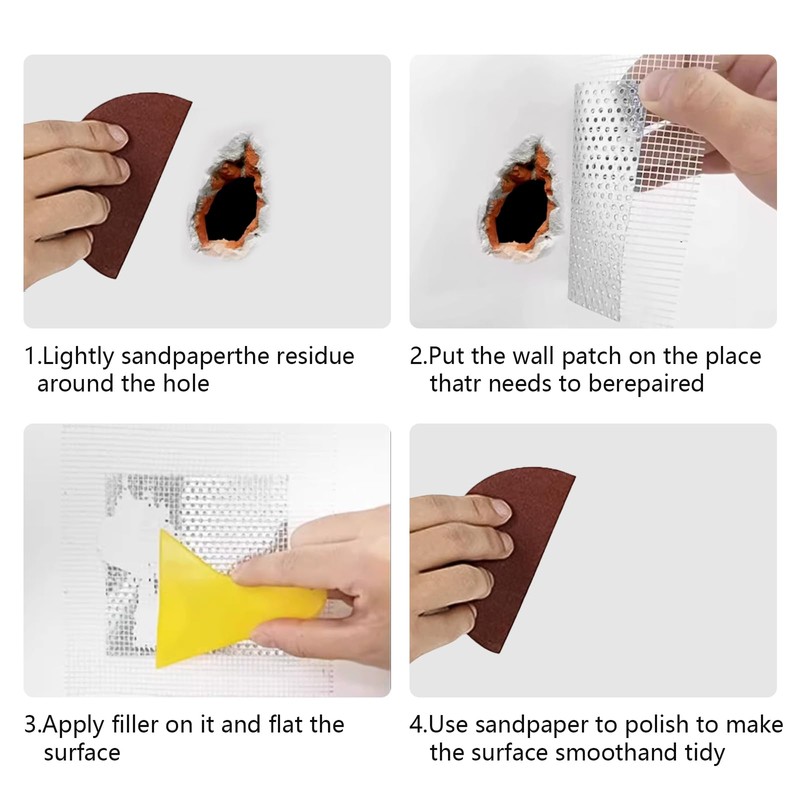 1.Lightly sandpaperthe residue around the hole

2.Put the wall patch on the place thatr needs to berepaired

3.Apply filler on it and flat the surface

4.Use sandpaper to polish to make the surface smoothand tidy