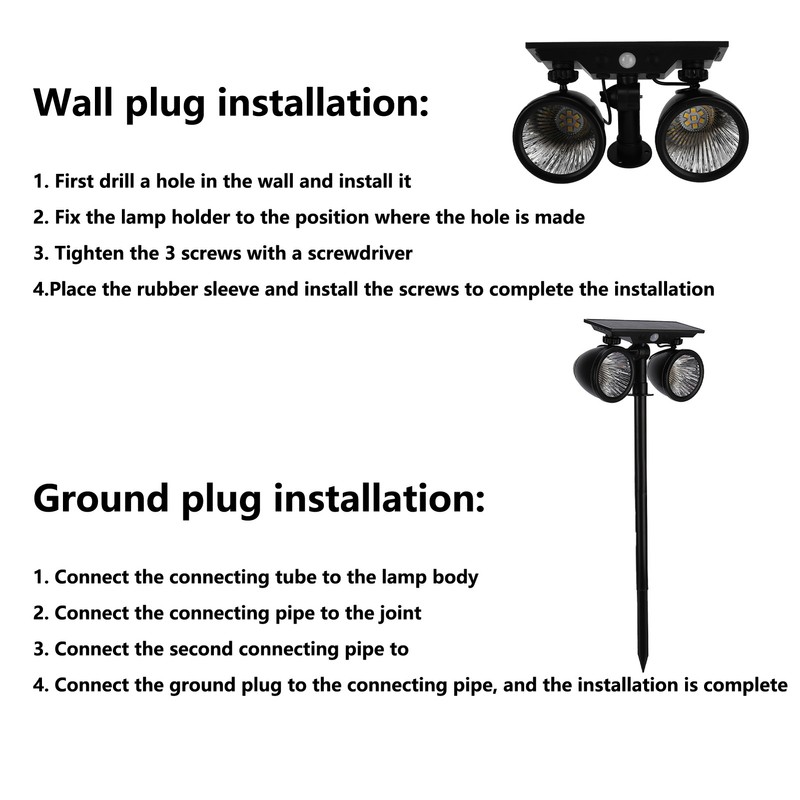 Wall plug installation:

1. First drill a hole in the wall and install it
2. Fix the lamp holder to the position where the hole is made
3. Tighten the 3 screws with a screwdriver
4.Place the rubber sleeve and install the screws to complete the installation

Ground plug installation:

1. Connect the connecting tube to the lamp body
2. Connect the connecting pipe to the joint
3. Connect the second connecting pipe to
4. Connect the ground plug to the connecting pipe, and the installation is complete