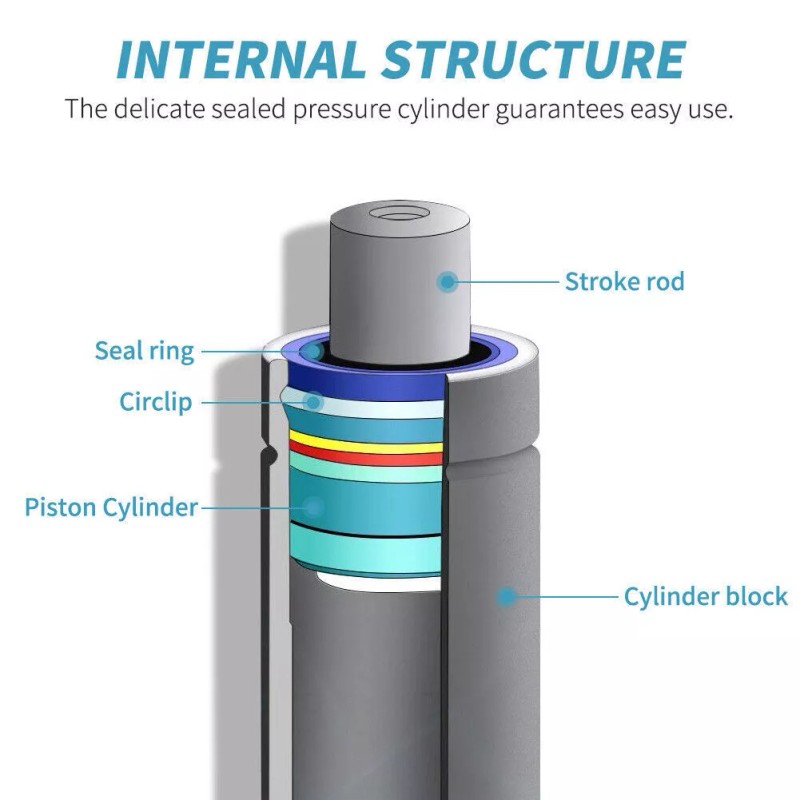 INTERNAL STRUCTURE
The delicate sealed pressure cylinder guarantees easy use.

Stroke rod
Seal ring
Circlip
Piston Cylinder
Cylinder block